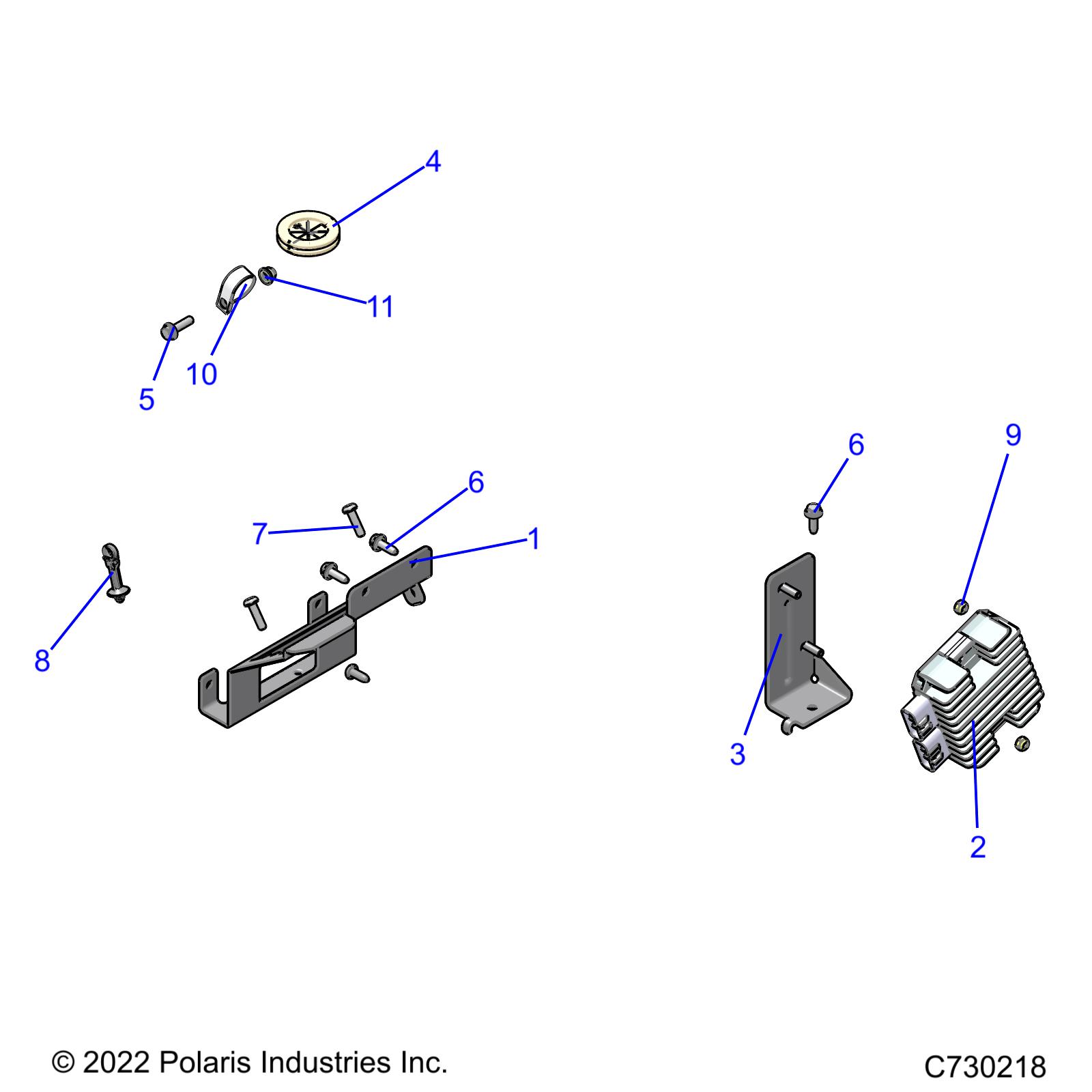 4
11
10
5
6
9
6
7
1
8
3
2
© 2022 Polaris Industries Inc.
C730218