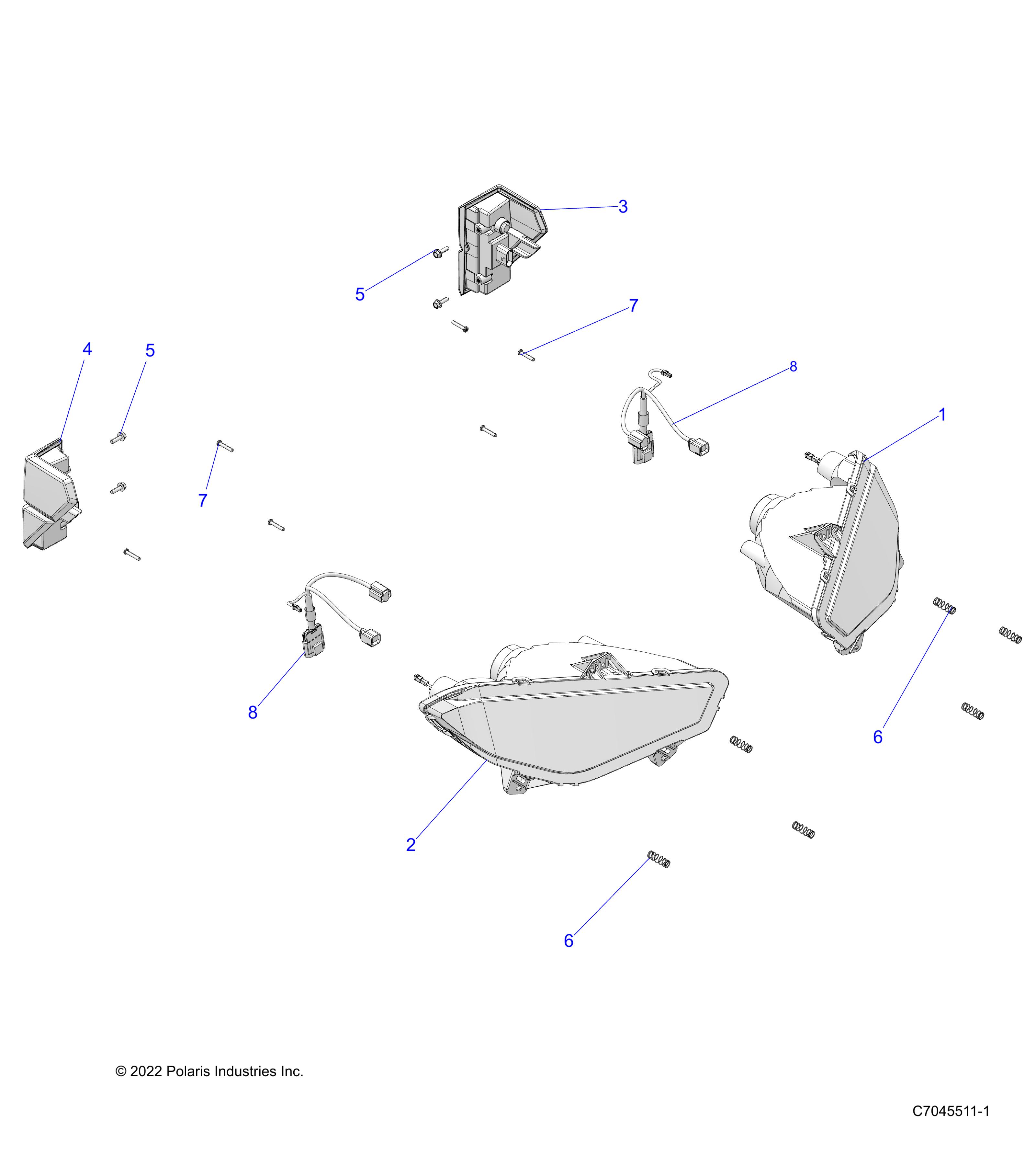 3

5

7

4

5

8

1

7

8

6

2

6

© 2022 Polaris Industries Inc.

C7045511-1