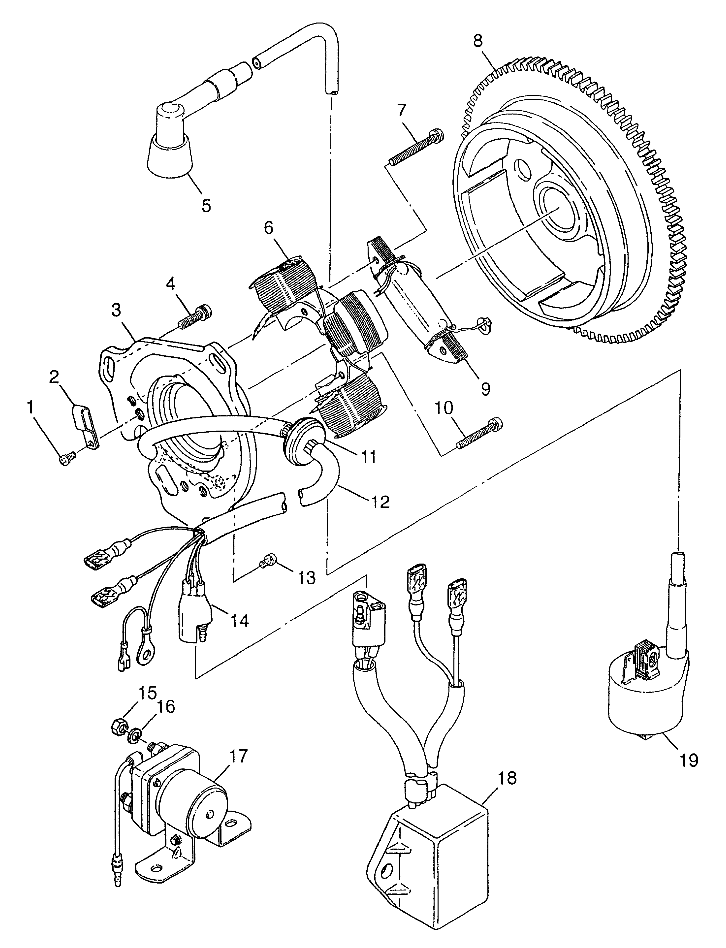 8
7
5
6
4
3
2
1
9
10
11
12
13
14
15
16
17
18
19