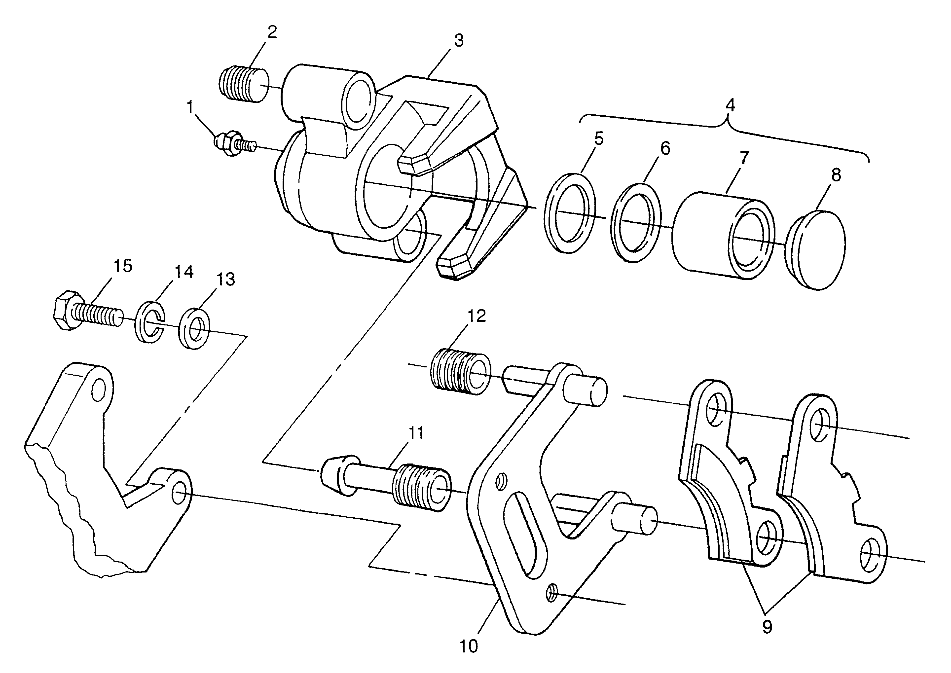 2
3
1
4
5
6
7
8
15
14
13
12
11
10
9