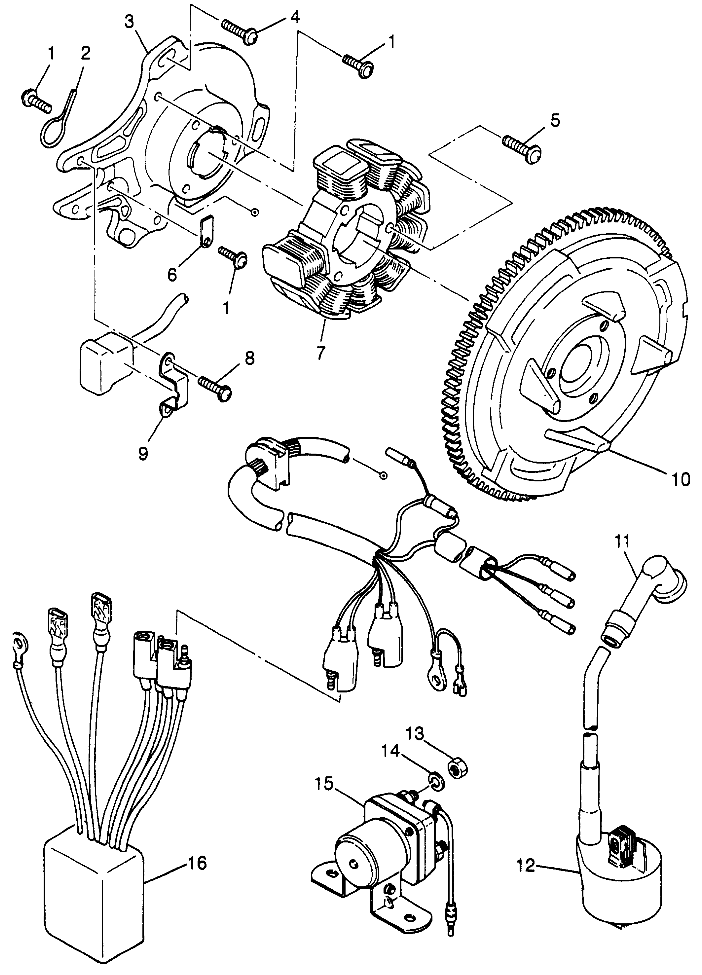 3
4
1
2
1
5
6
1
7
8
9
10
11
13
14
15
16
12