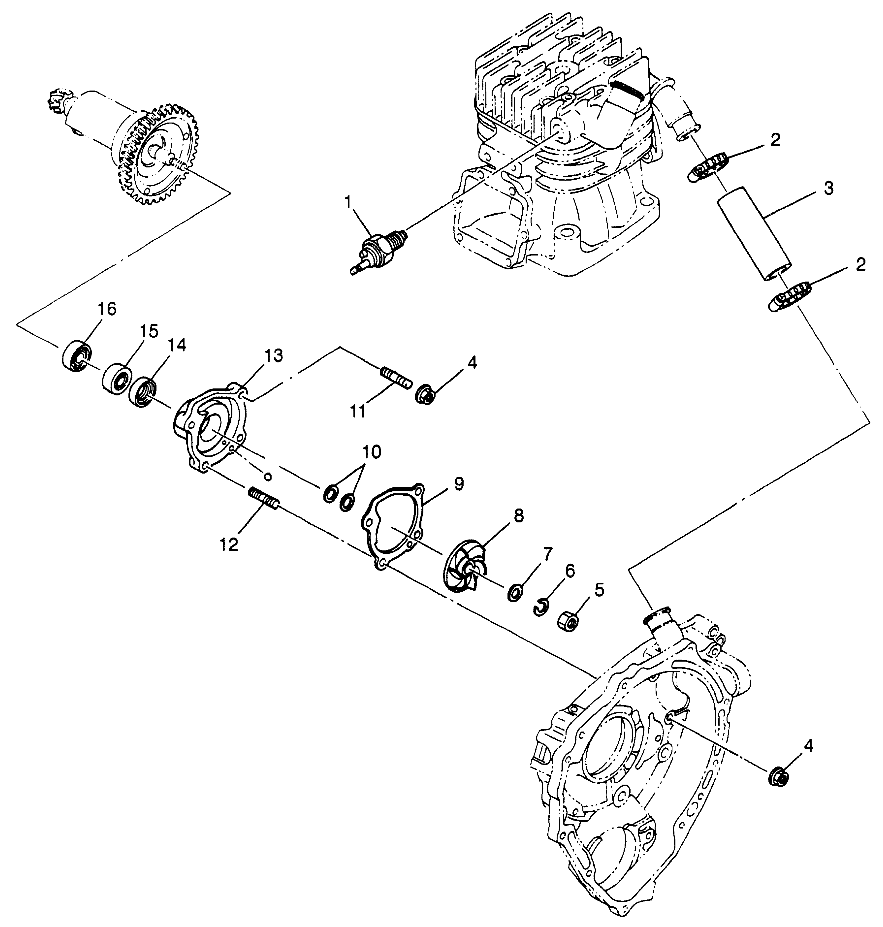 2
3
1
2
16
15
14
13
4
11
10
9
12
8
7
6
5
4