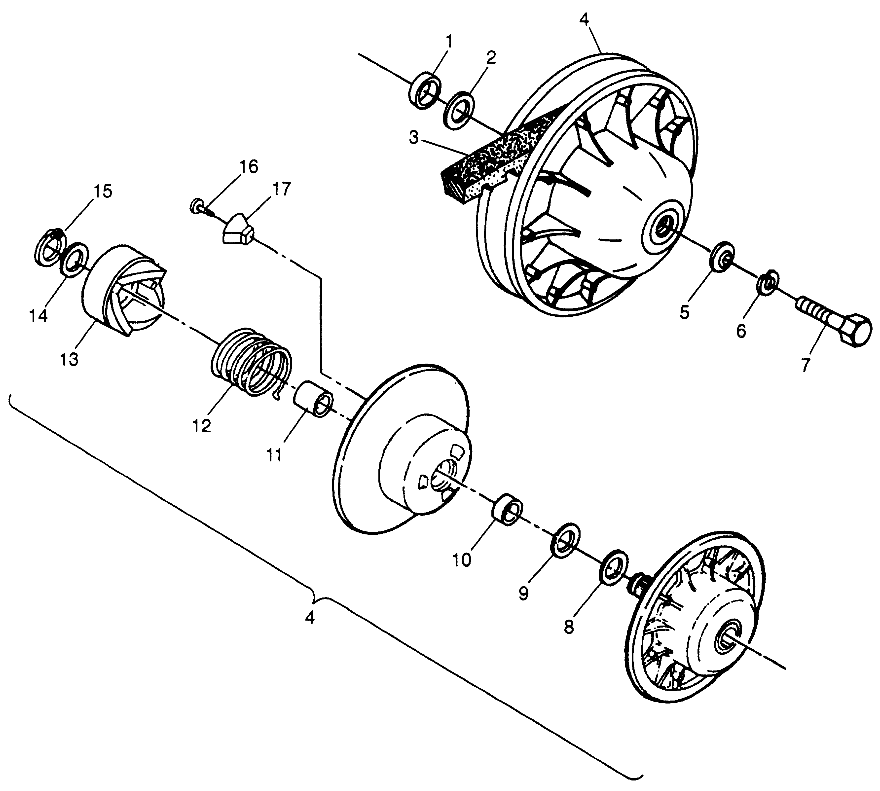 1
2
4
3
16
17
15
14
13
12
11
5
6
7
10
9
8
4