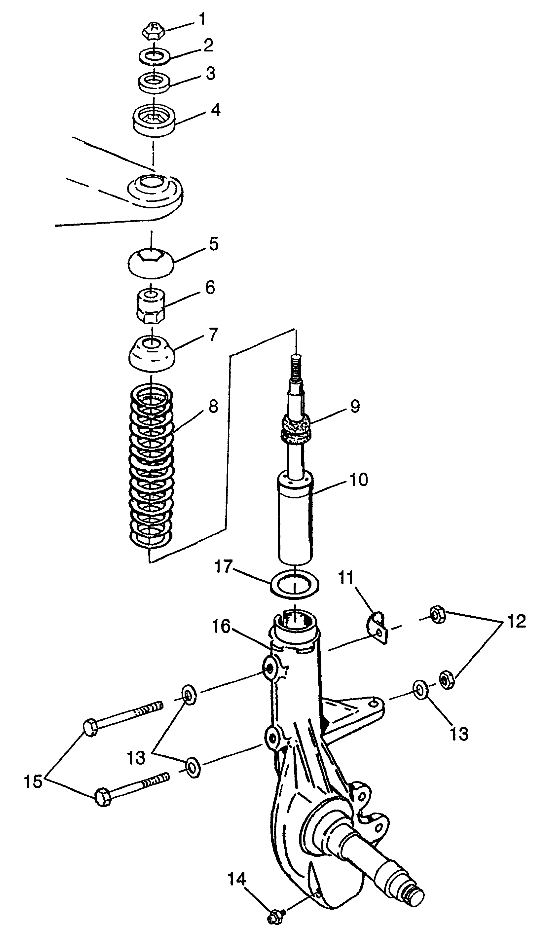 1
2
3
4
5
6
7
8
9
10
17
11
12
16
13
13
15
14