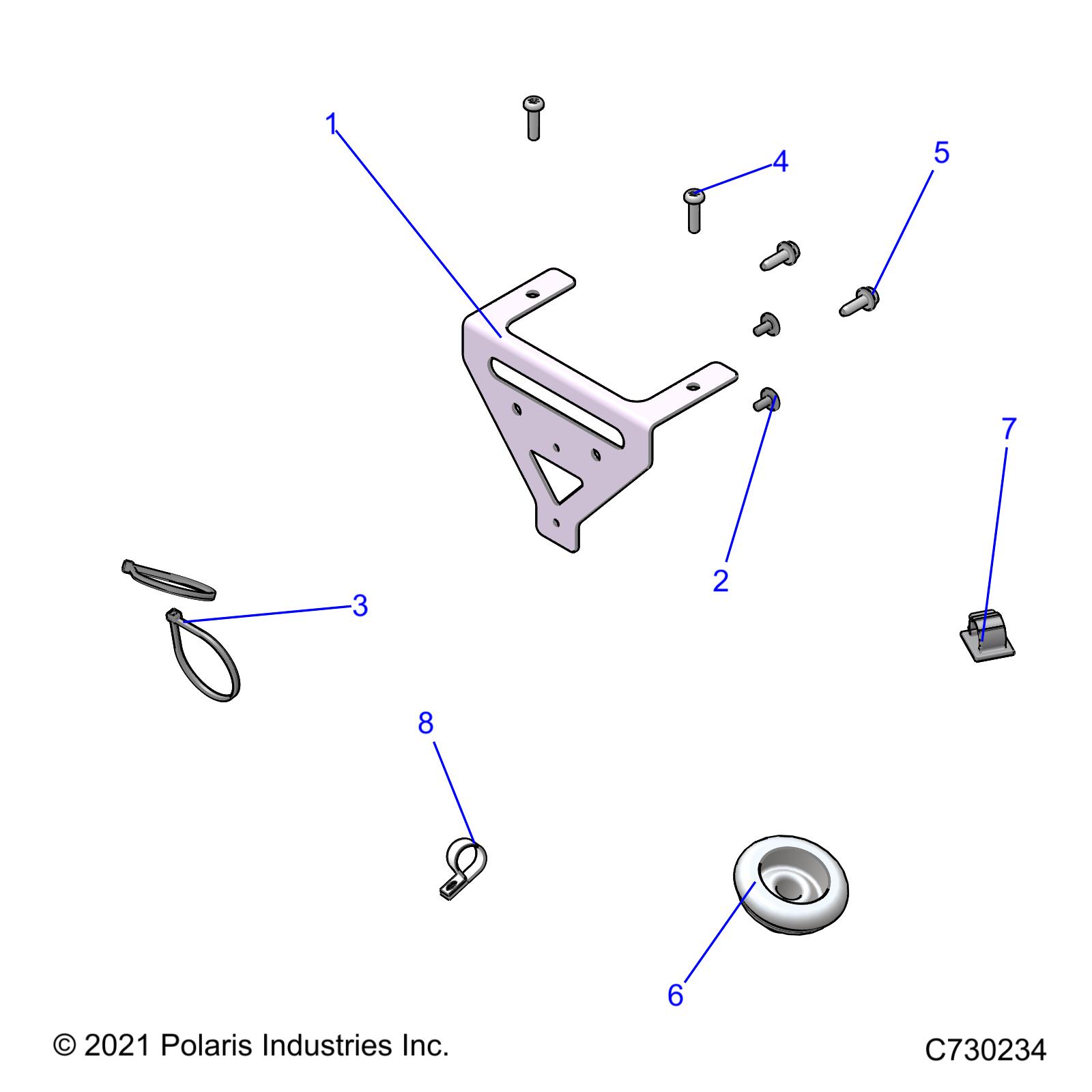 1
4
5
7
2
3
8
6
© 2021 Polaris Industries Inc.
C730234