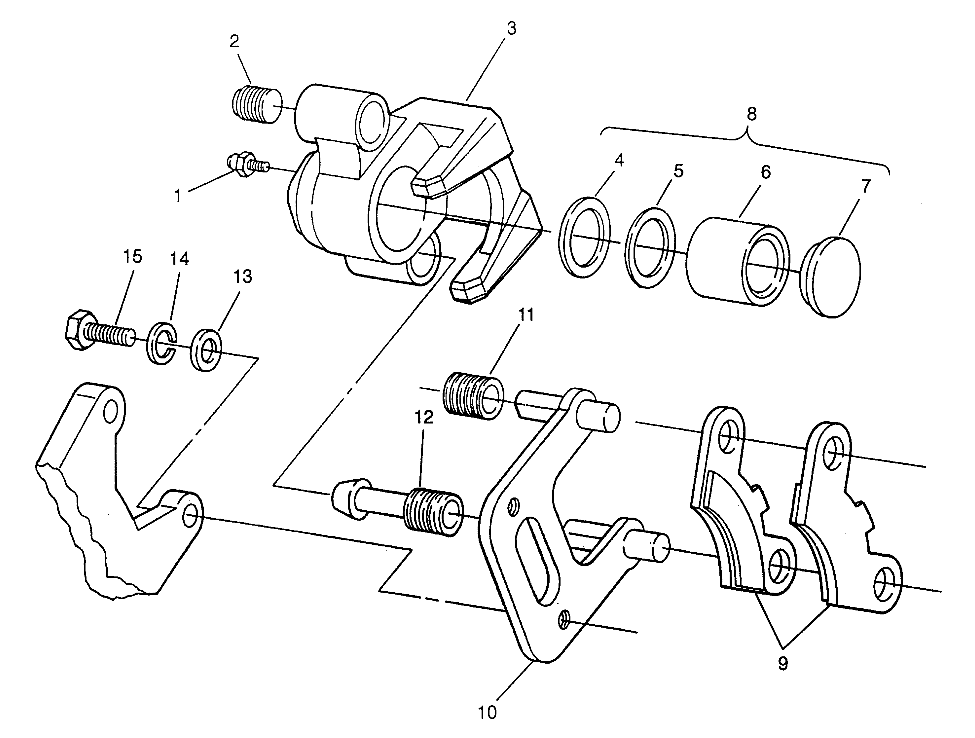 2
3
8
1
4
5
6
7
15
14
13
11
12
9
10