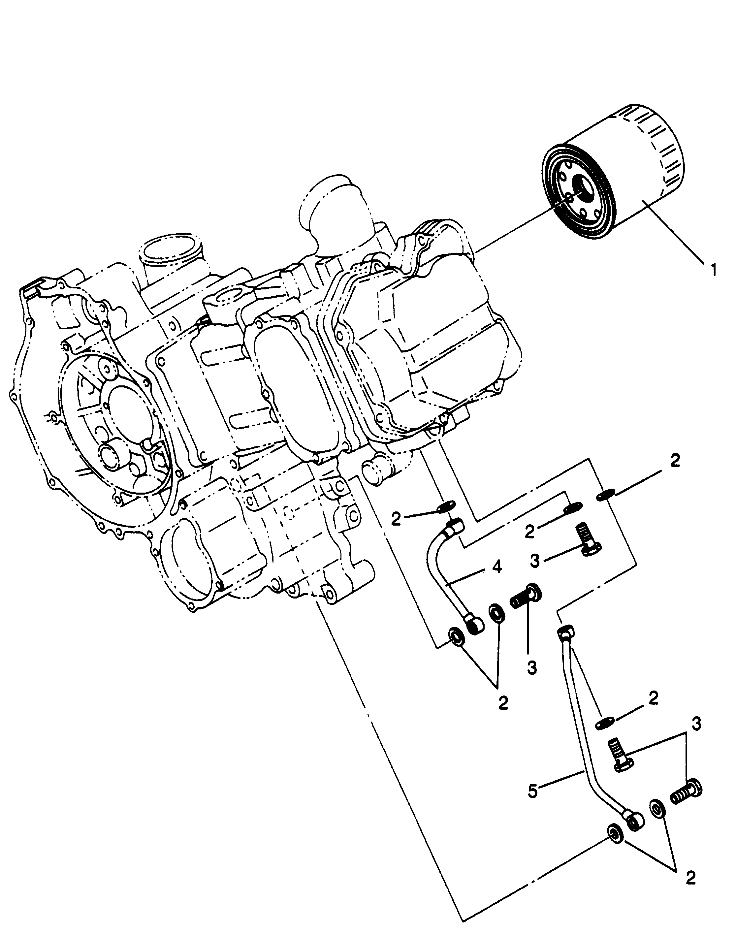 1
2
2
2
3
4
3
2
2
3
5
2