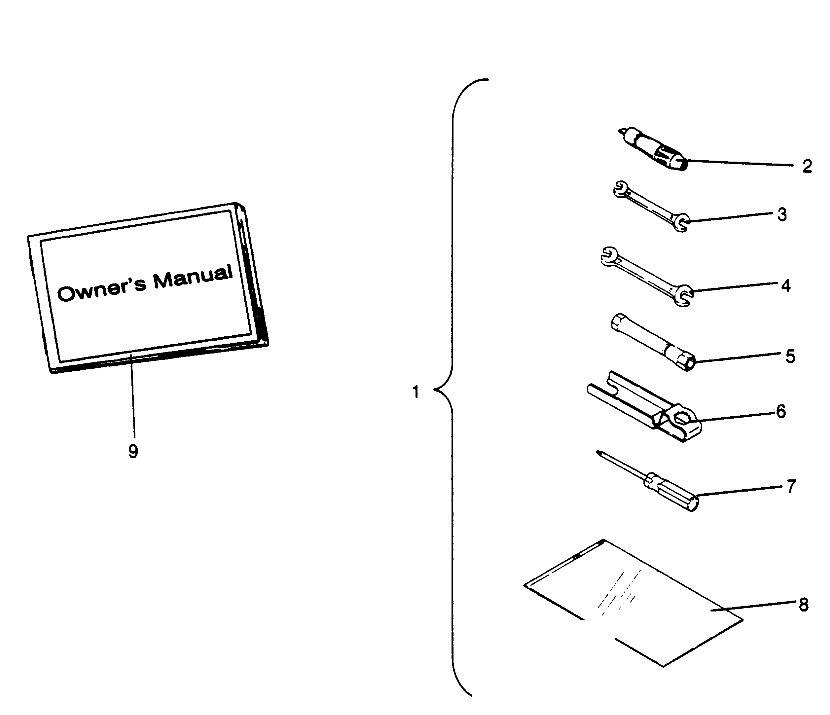 Owner's Manual

9

1

2

3

4

5

6

7

8