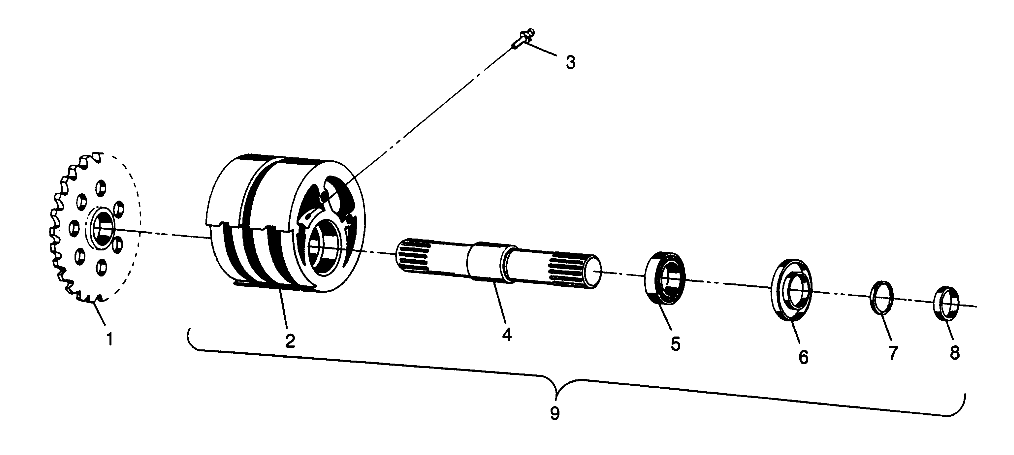 3
1
2
4
5
6
7
8
9