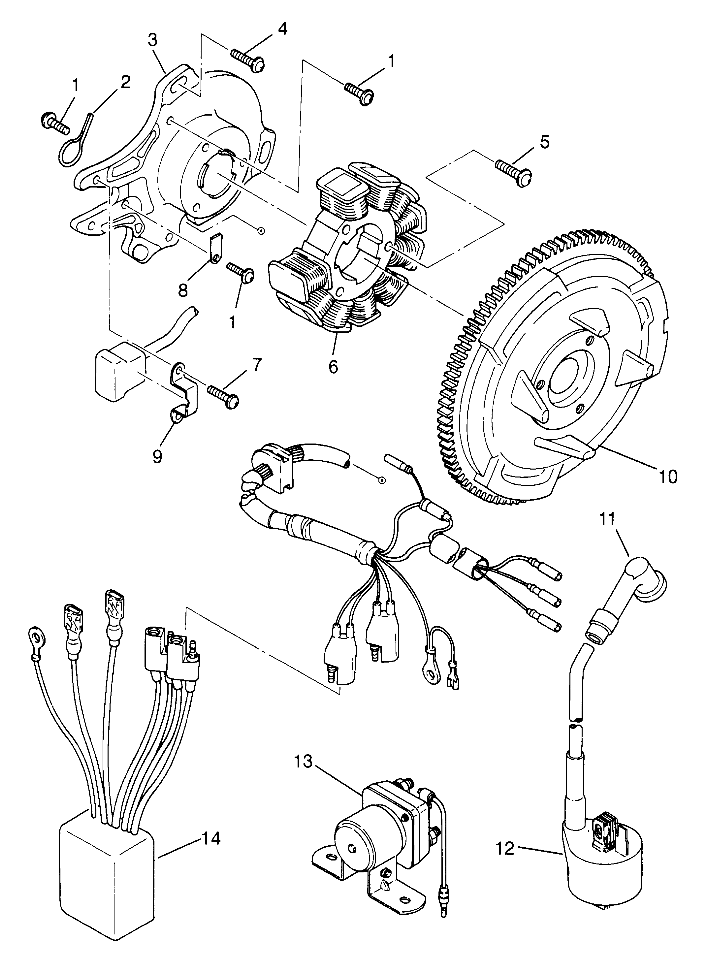 3
4
1
2
1
5
8
1
6
7
9
10
11
13
14
12