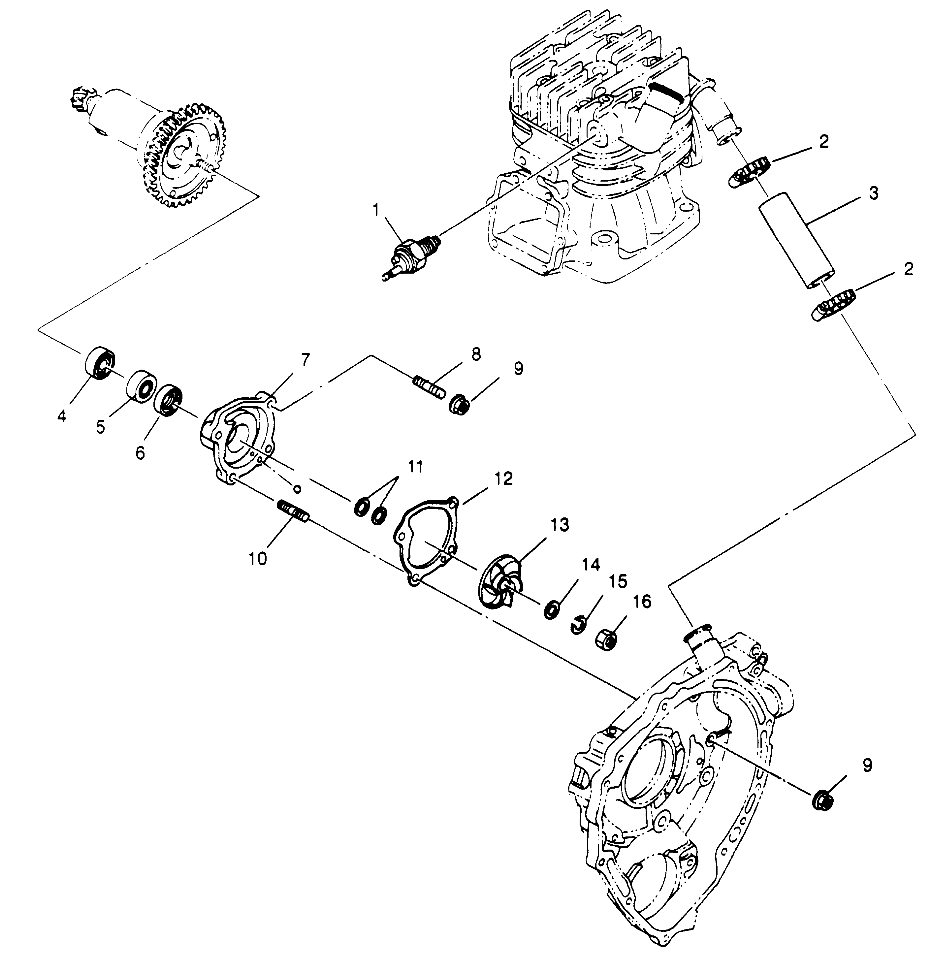 2
3
1
2
7
8
9
4
5
6
11
12
10
13
14
15
16
9