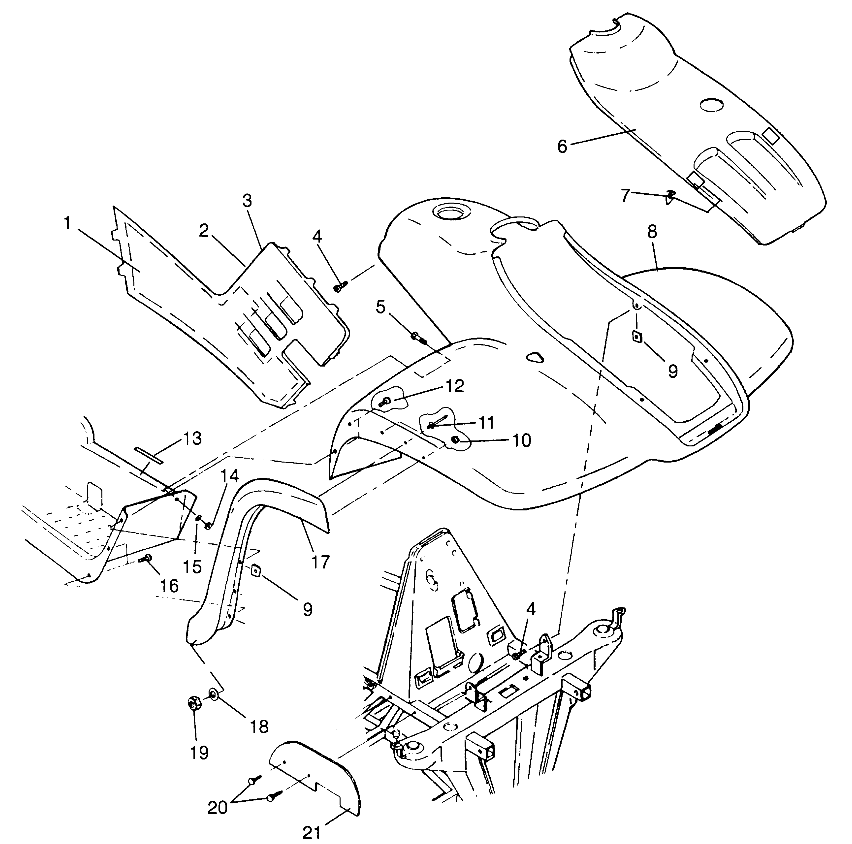 6
7
8
1
2
3
4
5
9
12
11
10
13
14
15
16
17
9
4
18
19
20
21