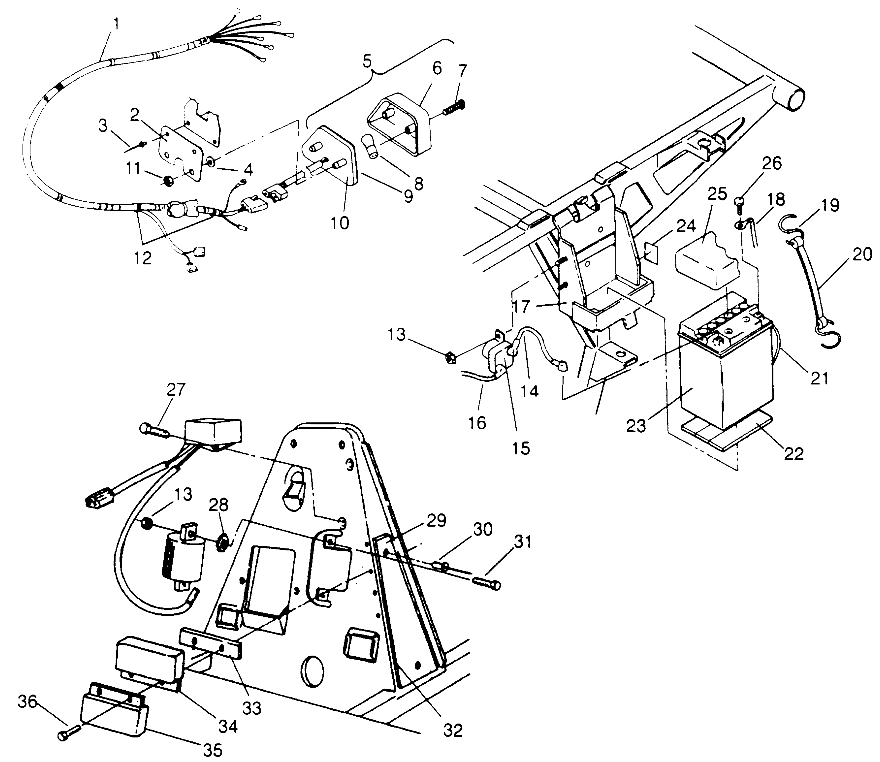 1
5
6
7
2
3
4
11
8
9
10
12
26
25
18
19
24
20
17
13
14
21
16
15
23
22
27
13
28
29
30
31
33
34
32
36
35