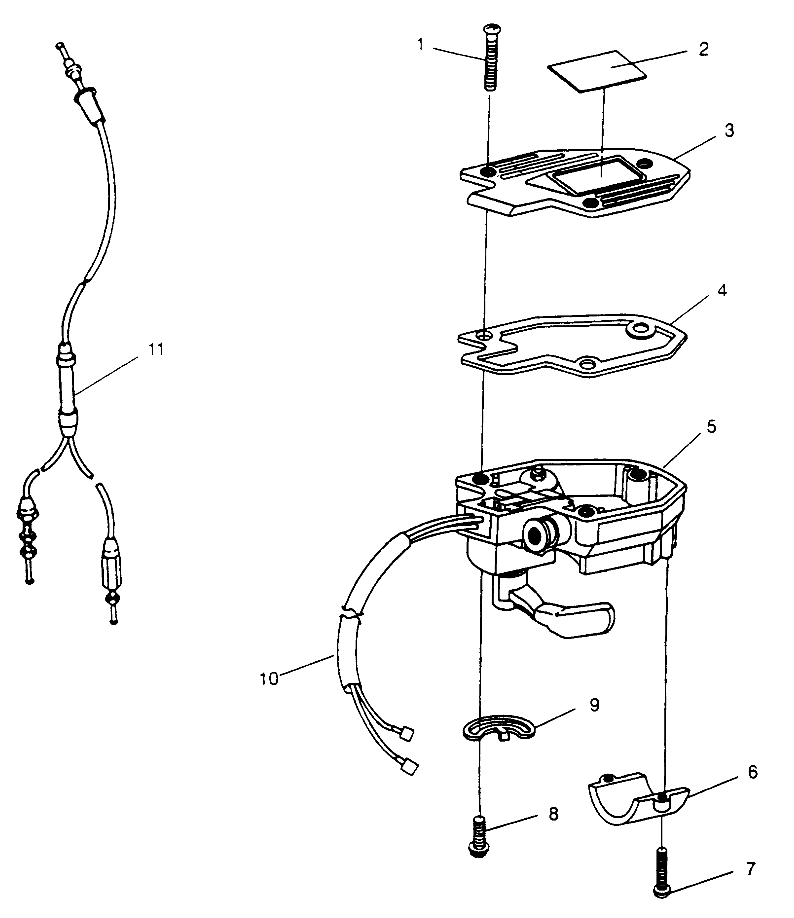 1
2
3
4
11
5
10
9
6
8
7