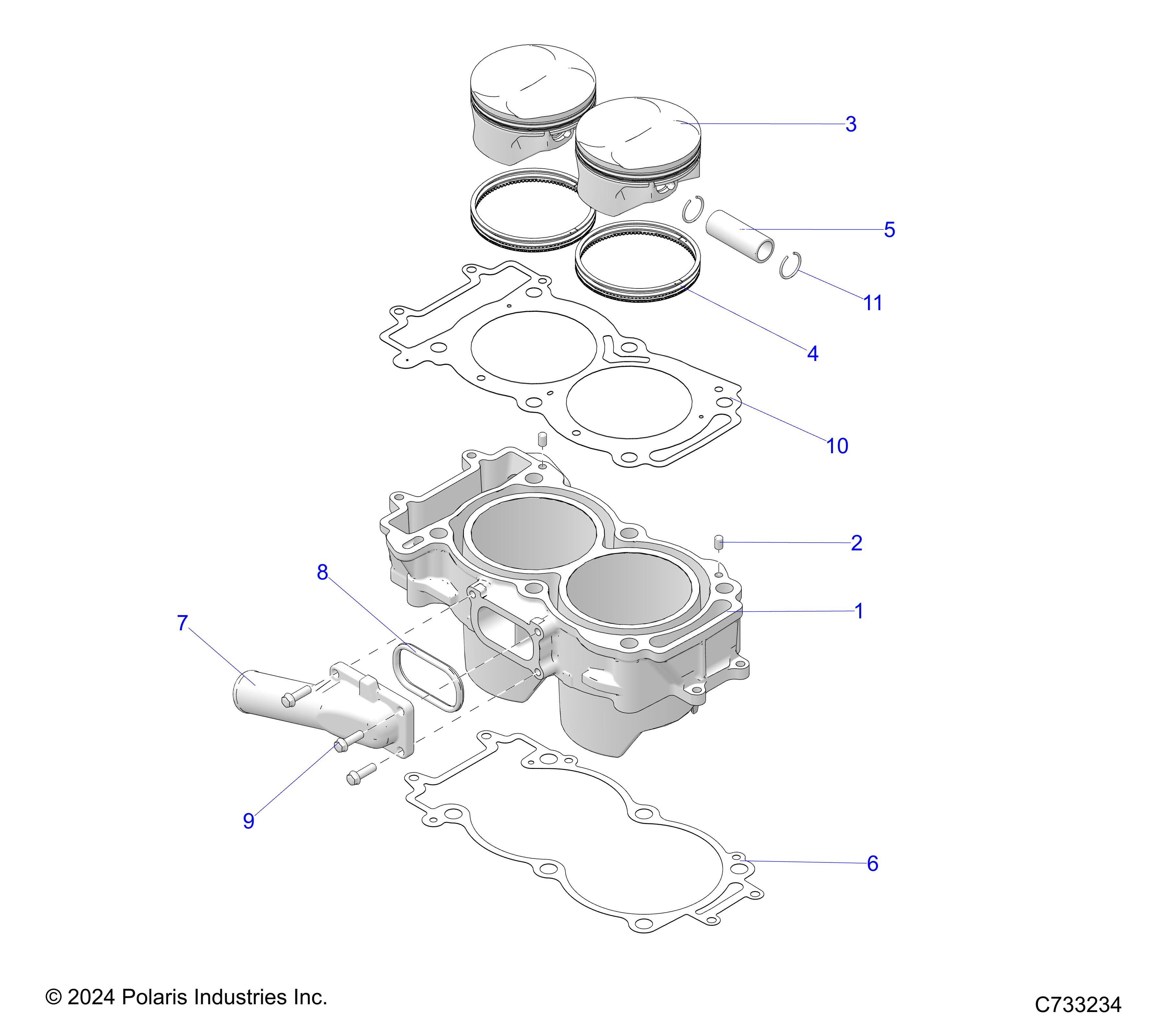 3
5
11
4
10
2
8
1
7
9
6

© 2024 Polaris Industries Inc.

C733234