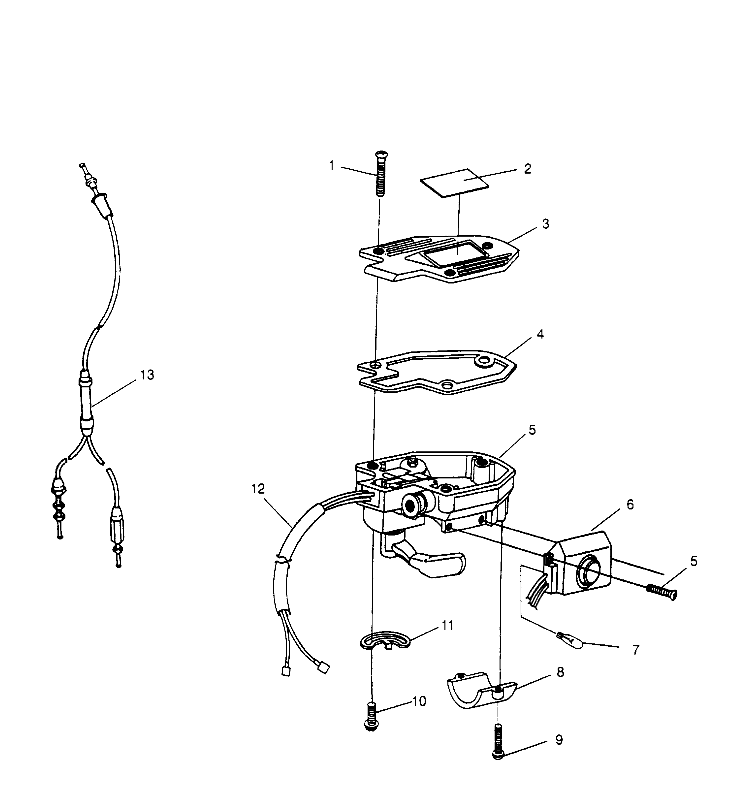 1
2
3
4
13
5
12
6
5
11
7
8
10
9