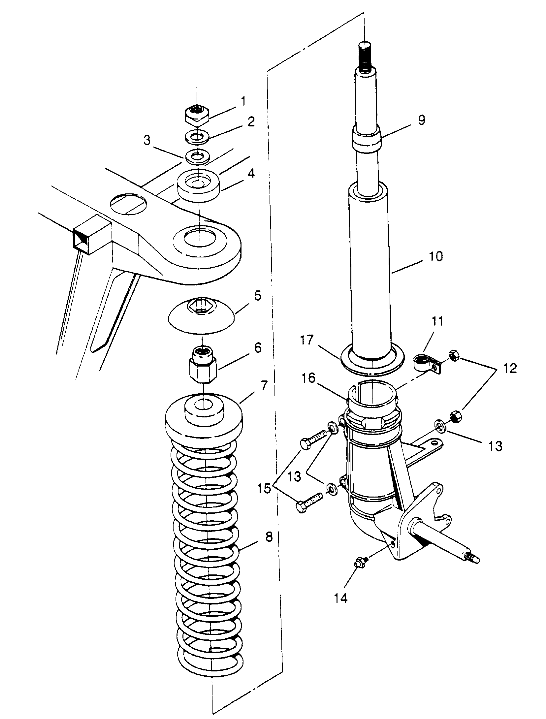 1
2
3
4
5
6
7
8
9
10
11
12
13
13
14
15
16
17