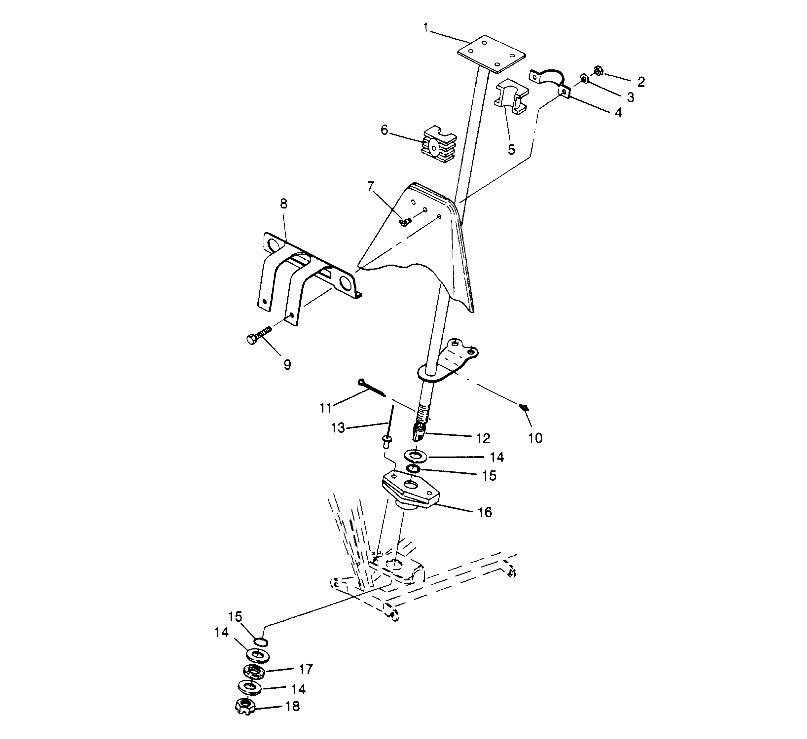 1
2
3
4
5
6
7
8
9
11
13
12
10
14
15
16
15
14
17
14
18