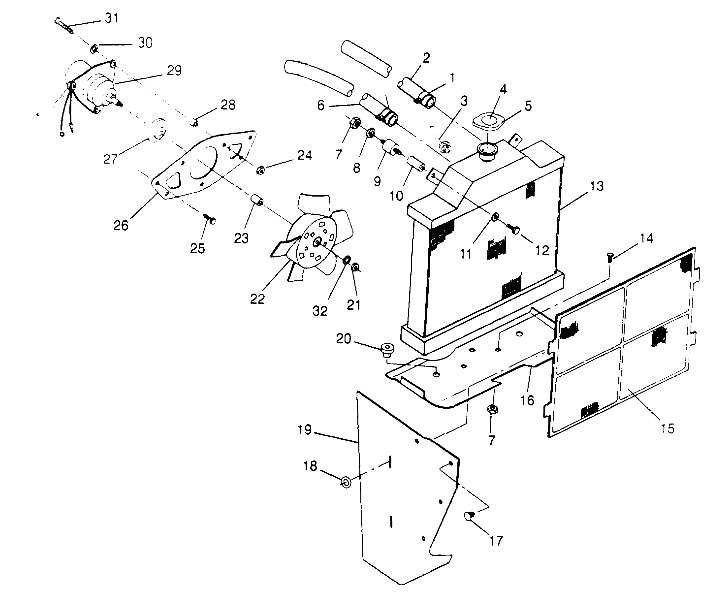 31
30
29
28
27
26
25
24
23
22
32
21
2
1
6
3
4
5
7
8
9
10
11
12
13
14
20
16
15
7
19
18
17