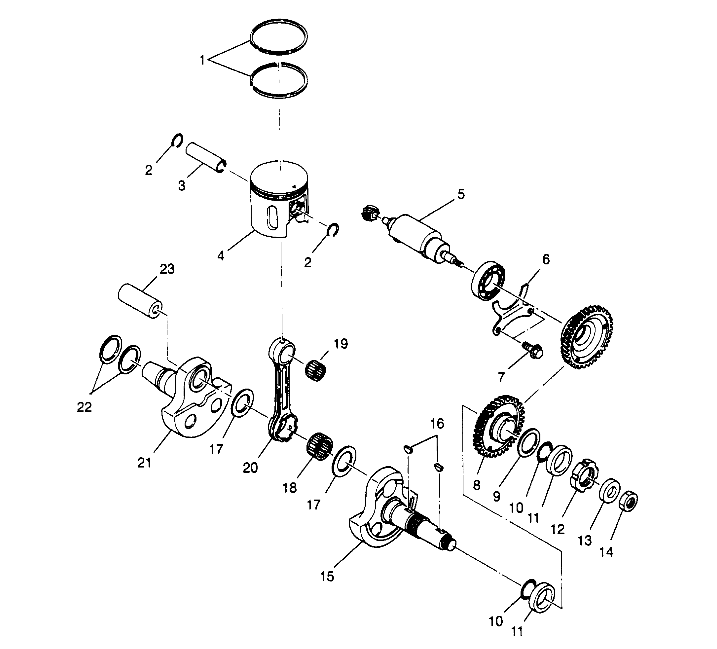 1
2
3
4
2
5
6
7
23
19
22
21
17
20
18
17
16
8
9
10
11
12
13
14
15
10
11