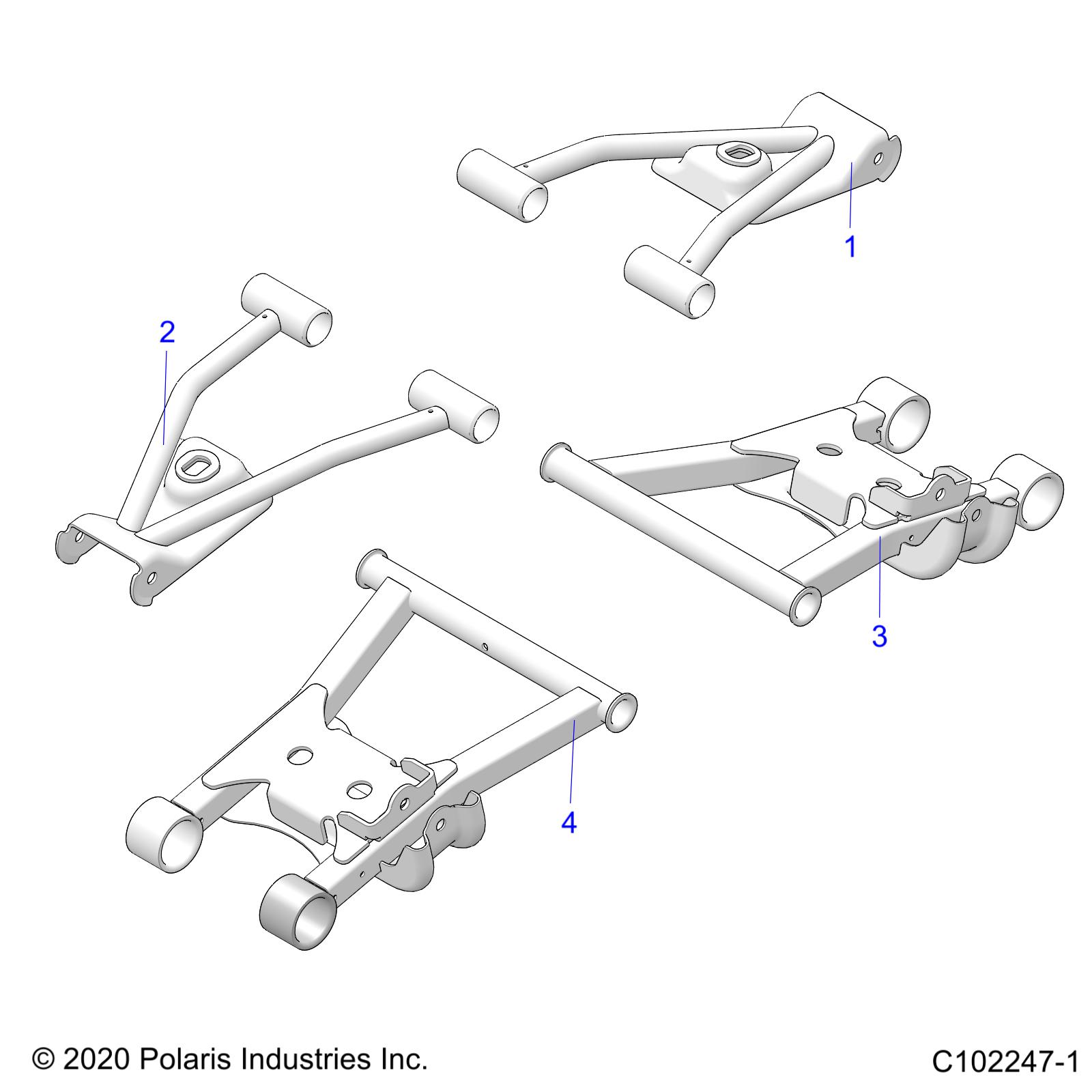 1

2

3

4

© 2020 Polaris Industries Inc.

C102247-1