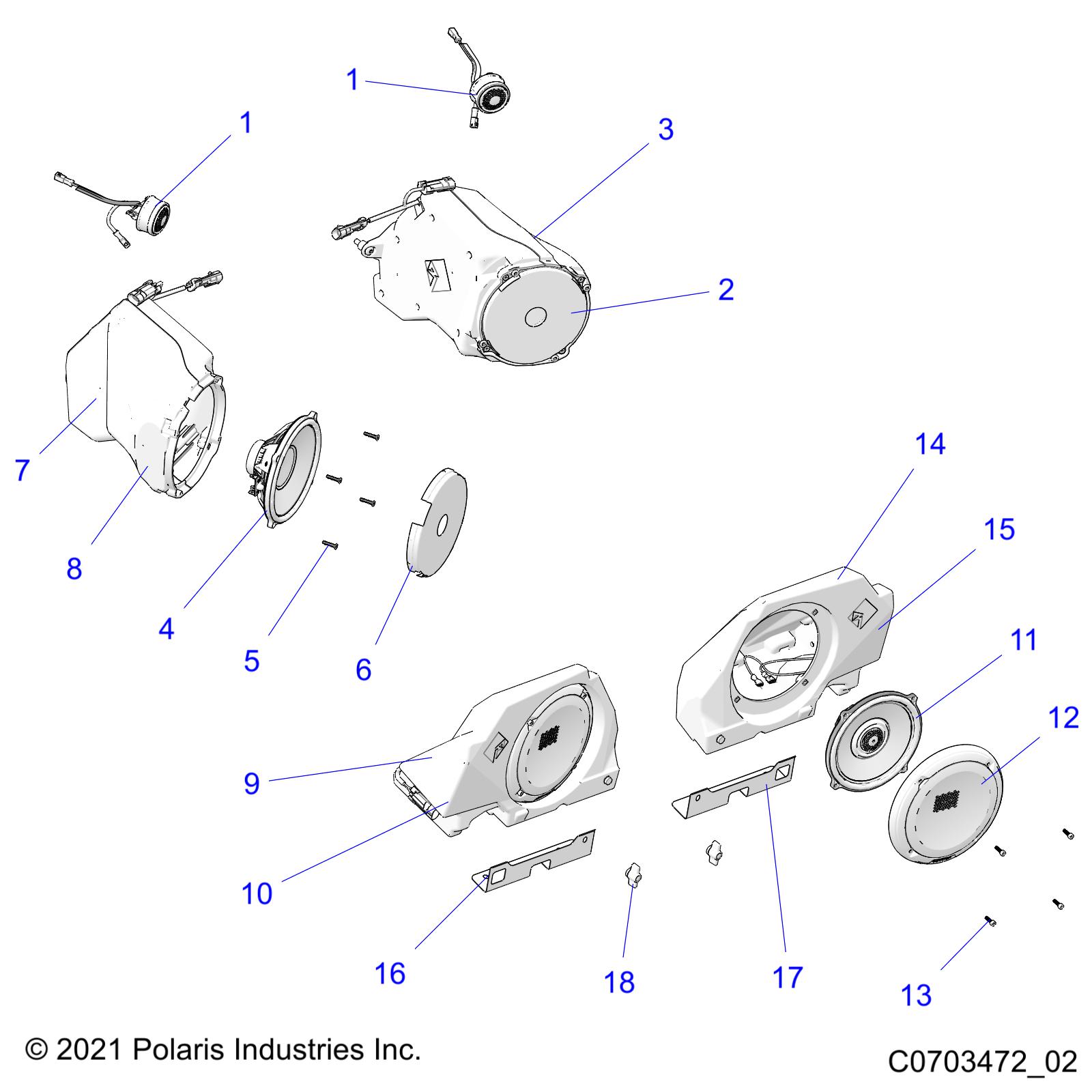 1
1
3
2
7
8
4
5
6
14
15
11
12
9
10
16
18
17
13

© 2021 Polaris Industries Inc.

C0703472_02