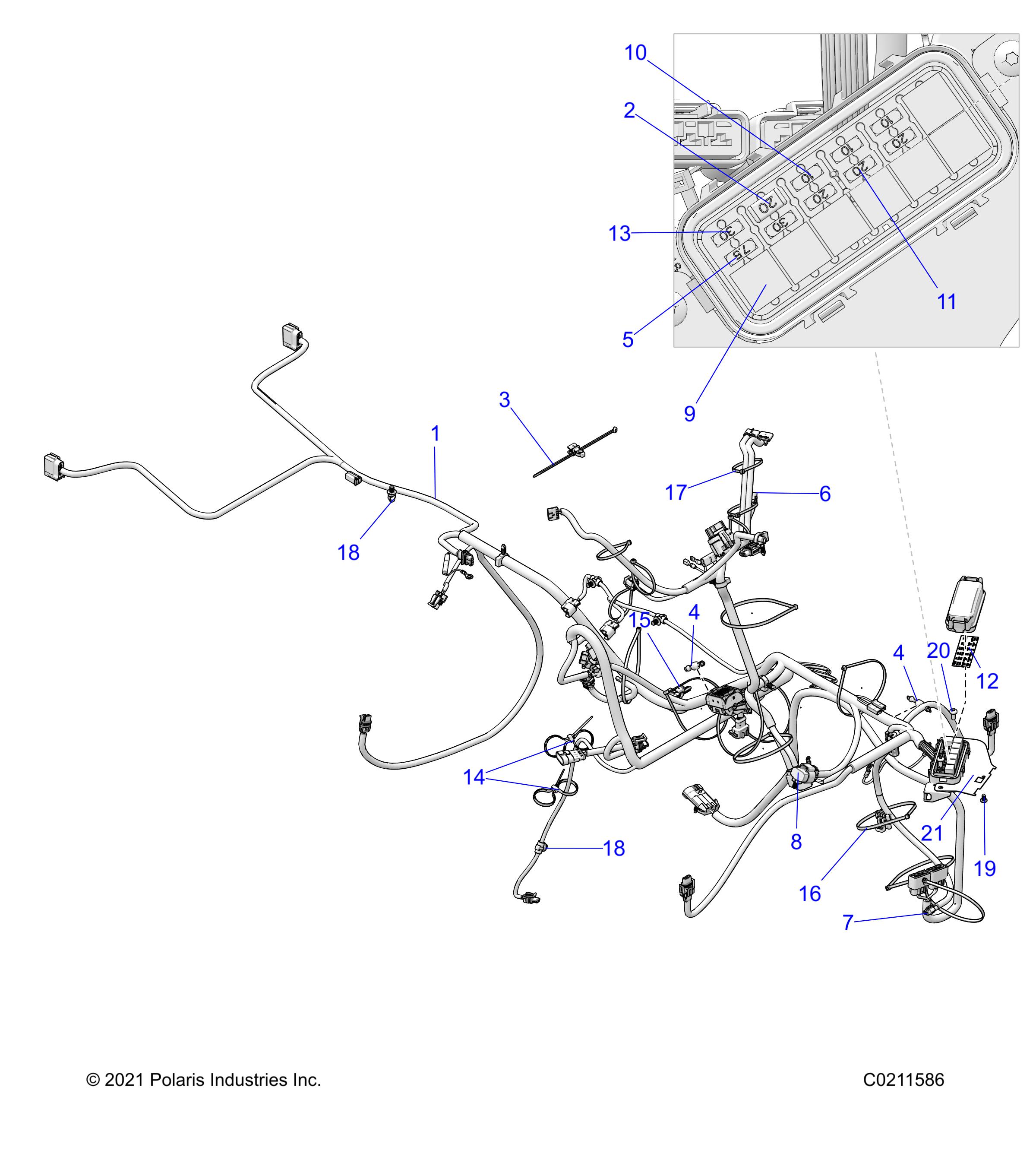 10
2
13
5
9
11
10
20
10
20
10
20
20
30
30
7.5
3
1
17
6
18
15
4
4
20
12
14
8
21
19
18
16
7

© 2021 Polaris Industries Inc.
C0211586