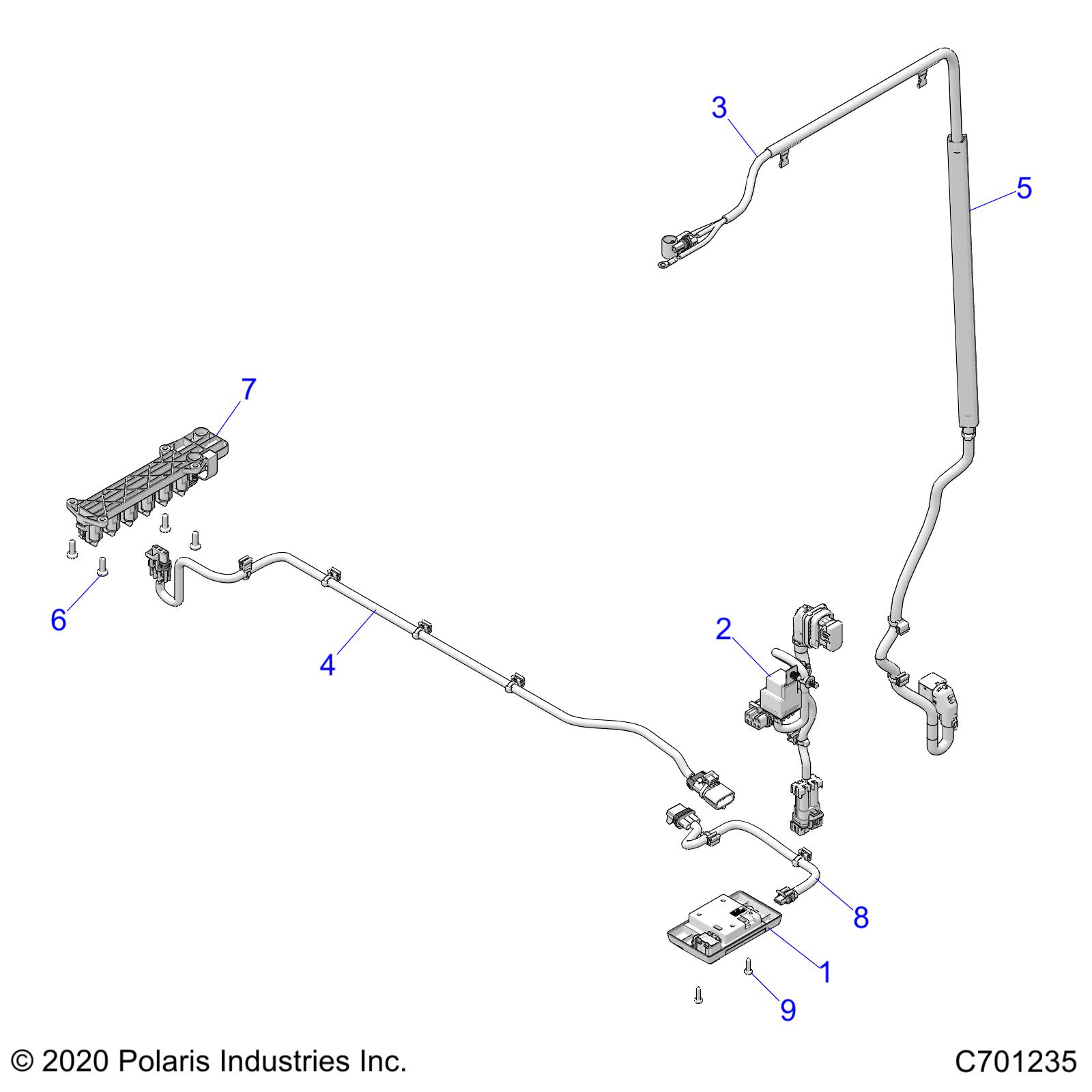 3

5

7

6

4

2

8

1

9

© 2020 Polaris Industries Inc.

C701235