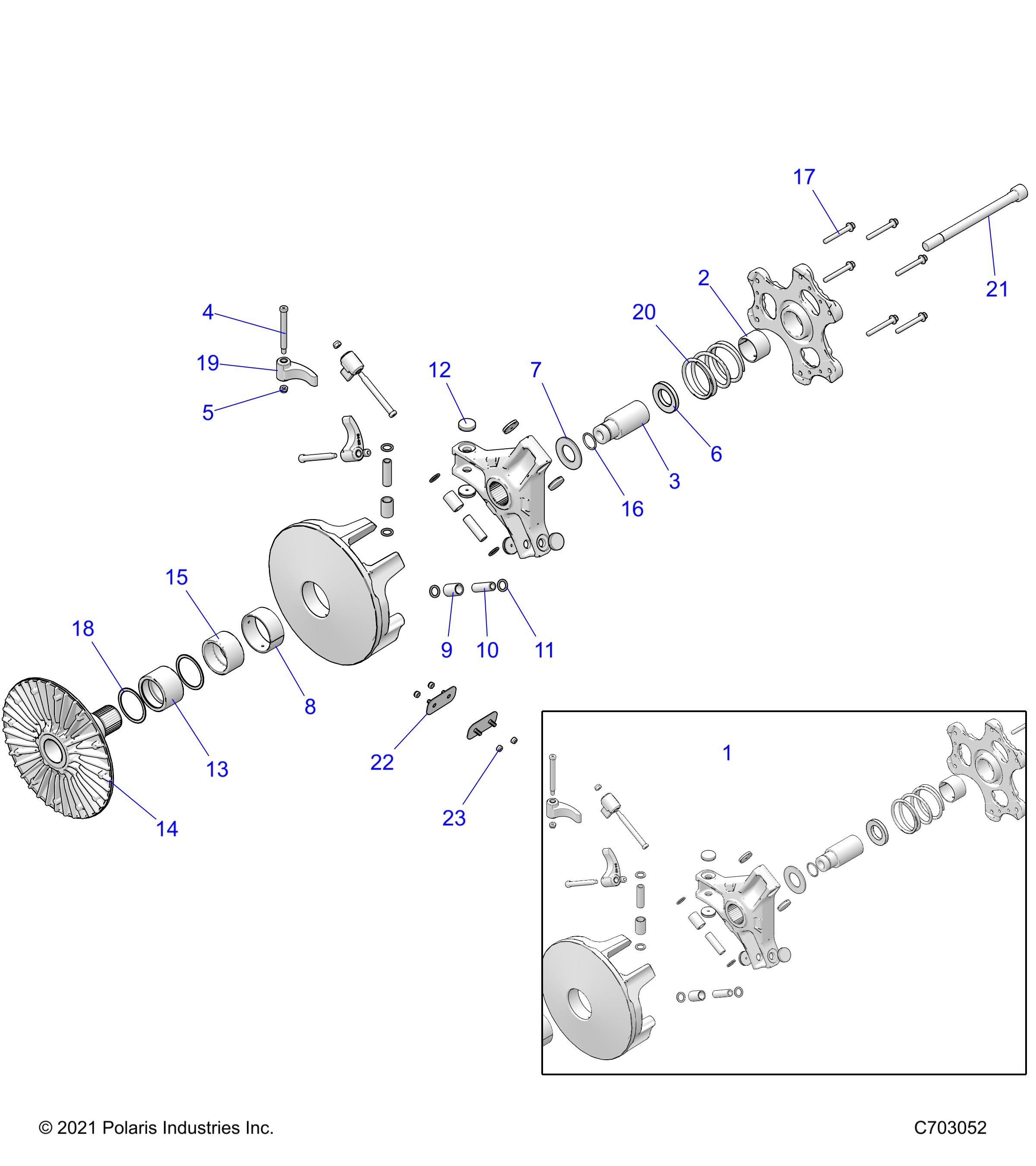 17
21
2
20
4
19
5
12
7
6
3
16
15
18
9
10
11
8
13
14
22
23
1
© 2021 Polaris Industries Inc.
C703052