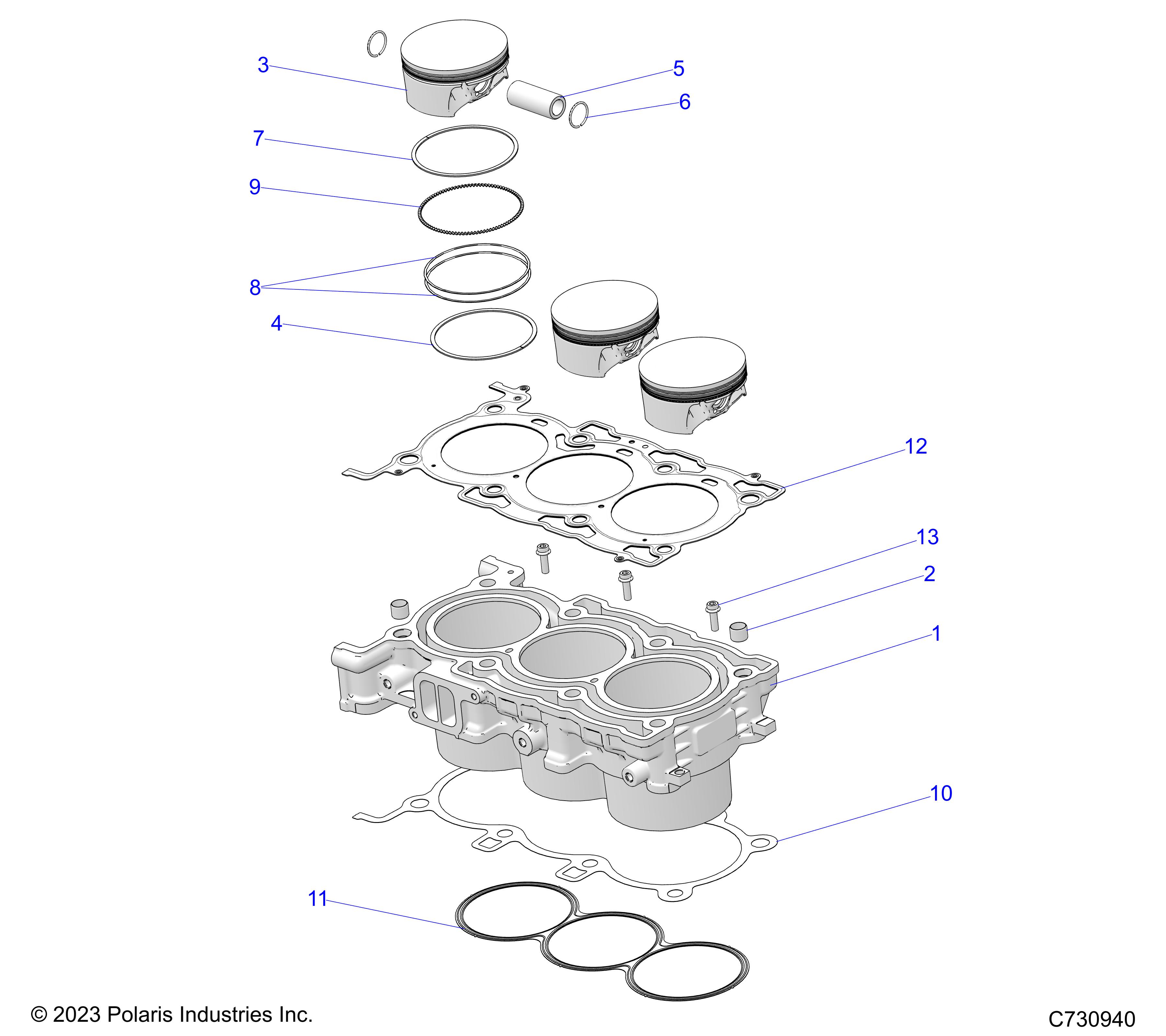 3
5
6
7
9
8
4
12
13
2
1
10
11

© 2023 Polaris Industries Inc.

C730940