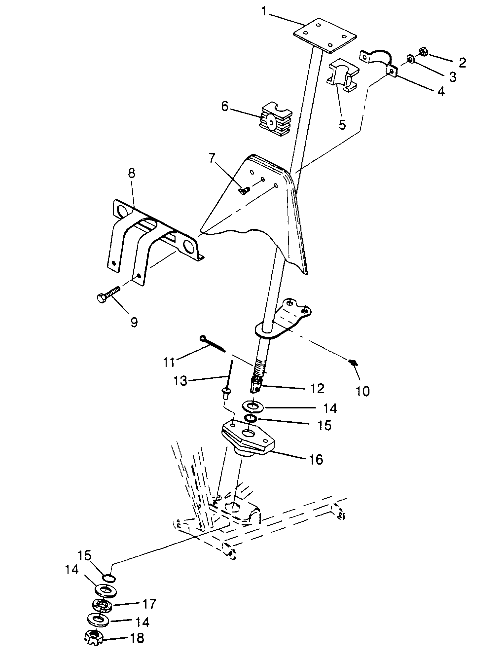 1
2
3
4
5
6
7
8
9
10
11
12
13
14
15
16
15
14
17
14
18