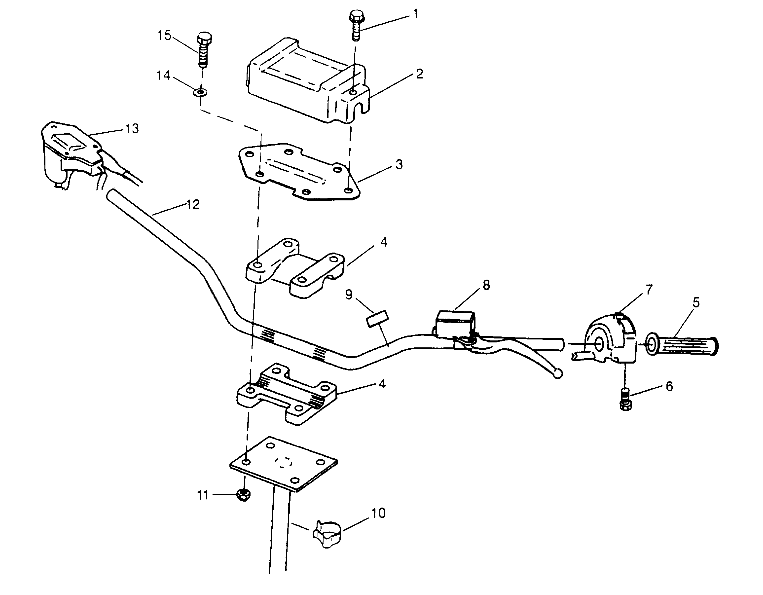 15
1
14
2
13
3
12
4
9
8
7
5
4
6
11
10