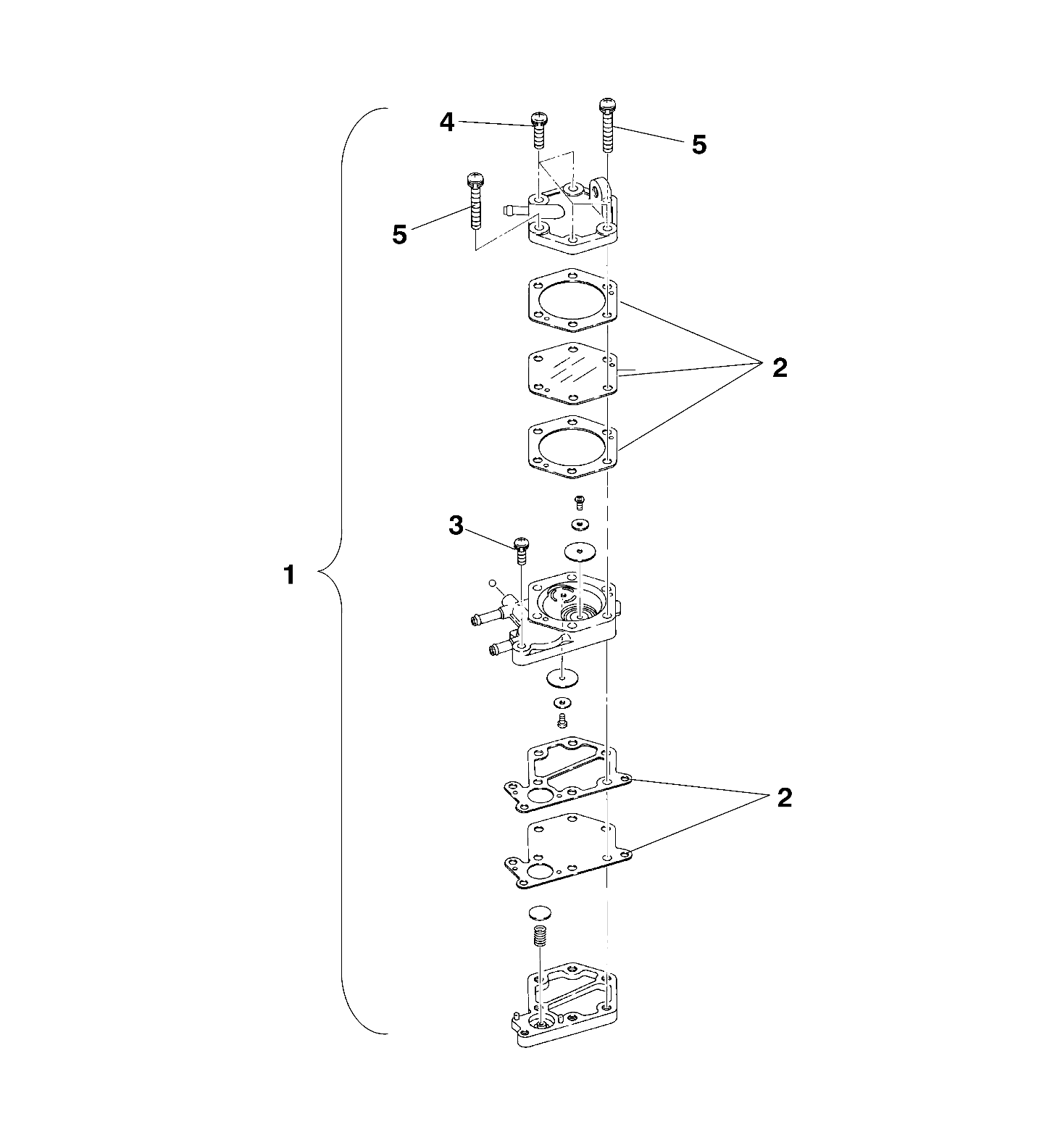 4
5
5
2
3
1
2