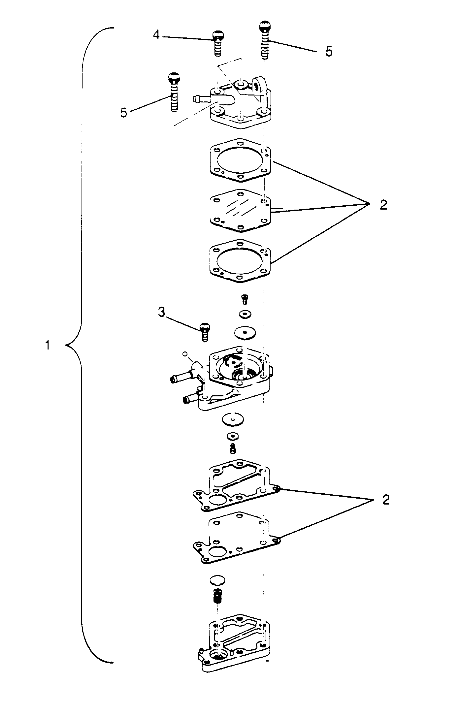 4
5
5
2
3
1
2