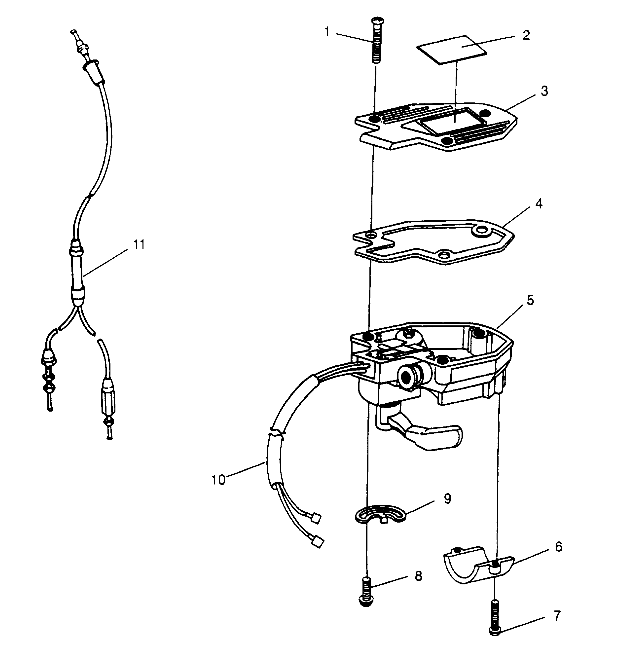 1
2
3
4
11
5
10
9
6
8
7