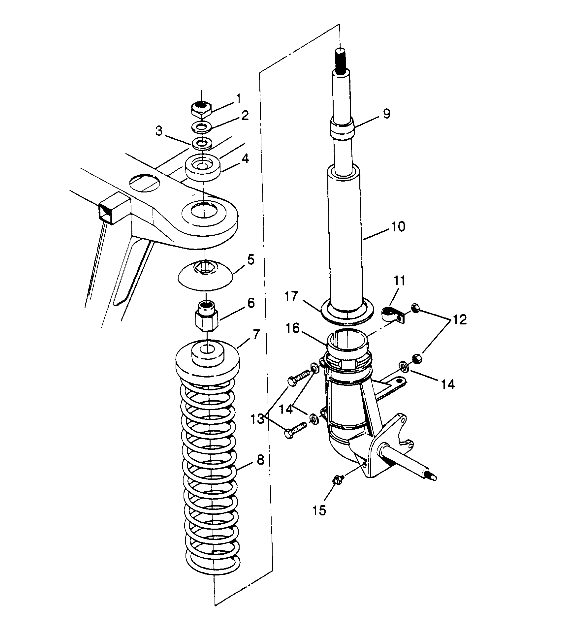 1
2
3
4
5
6
7
8
9
10
11
12
17
16
14
13
14
15