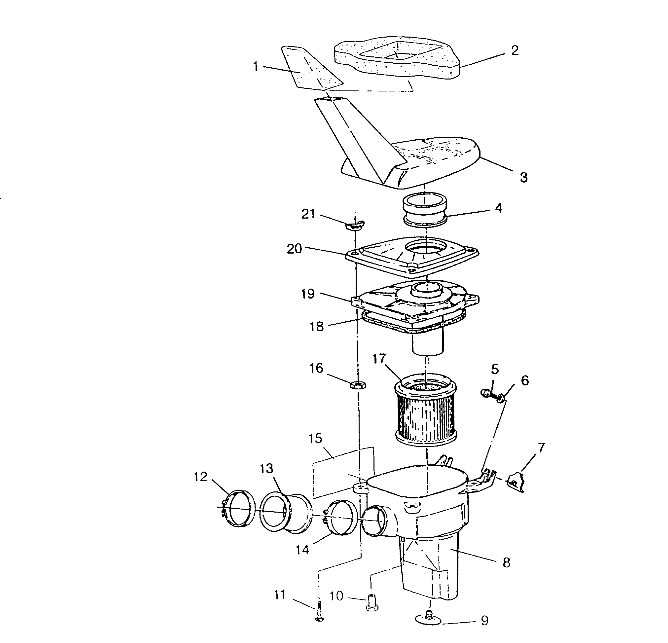 1
2
3
21
4
20
19
18
17
16
5
6
15
7
12
13
14
8
11
10
9