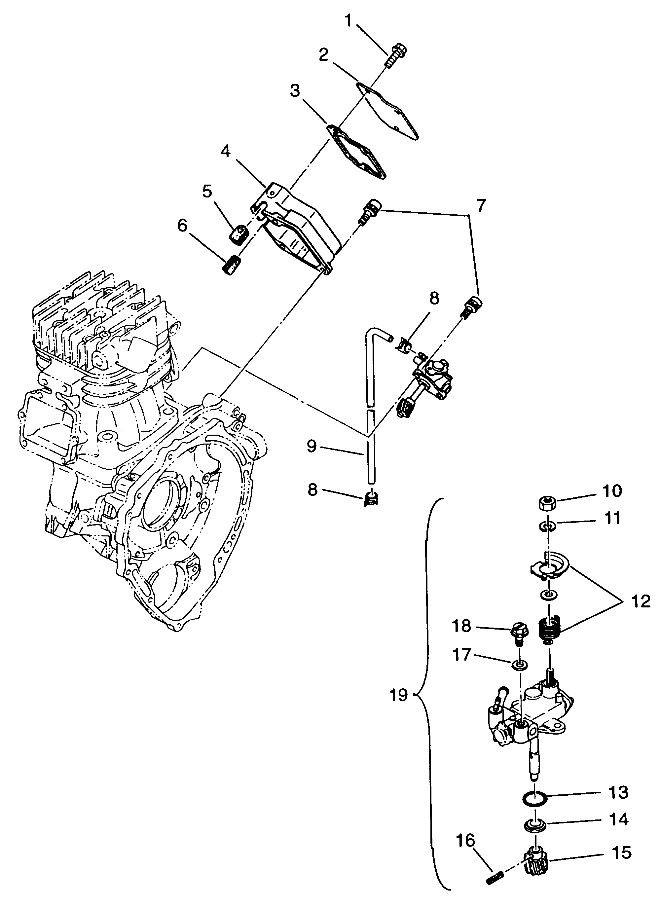 1
2
3
4
5
6
7
8
9
8
10
11
12
18
17
19
13
14
16
15