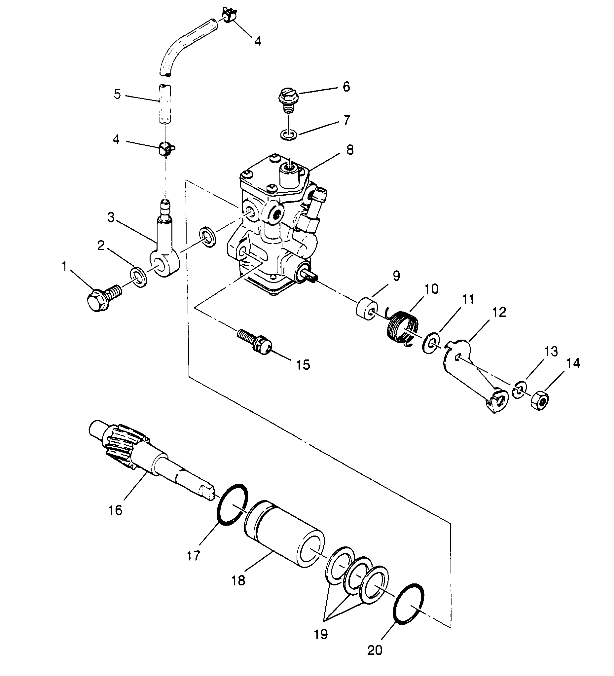 4
5
6
7
4
8
3
2
1
9
10
11
12
13
14
15
16
17
18
19
20