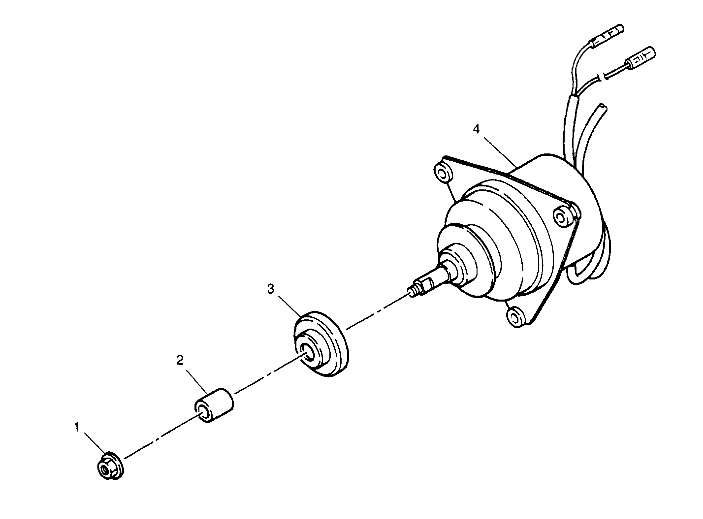 4

3

2

1