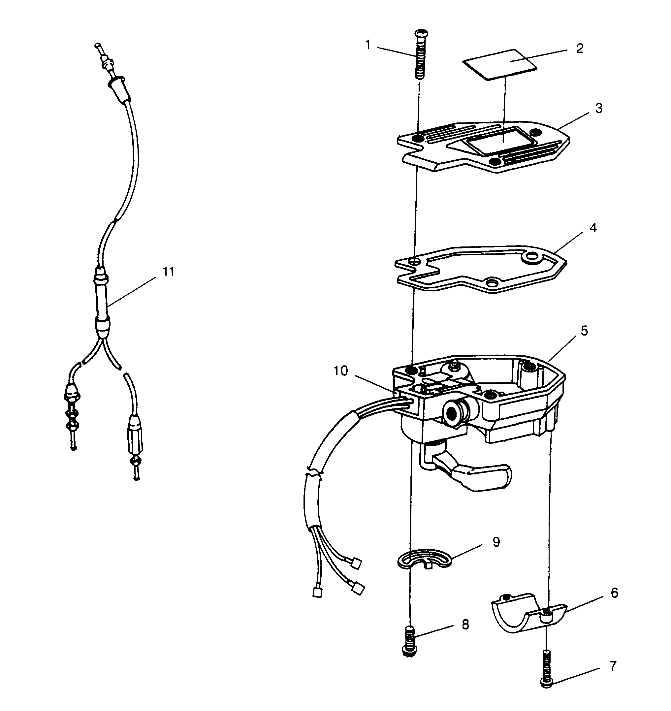 1
2
3
4
11
5
10
9
6
8
7