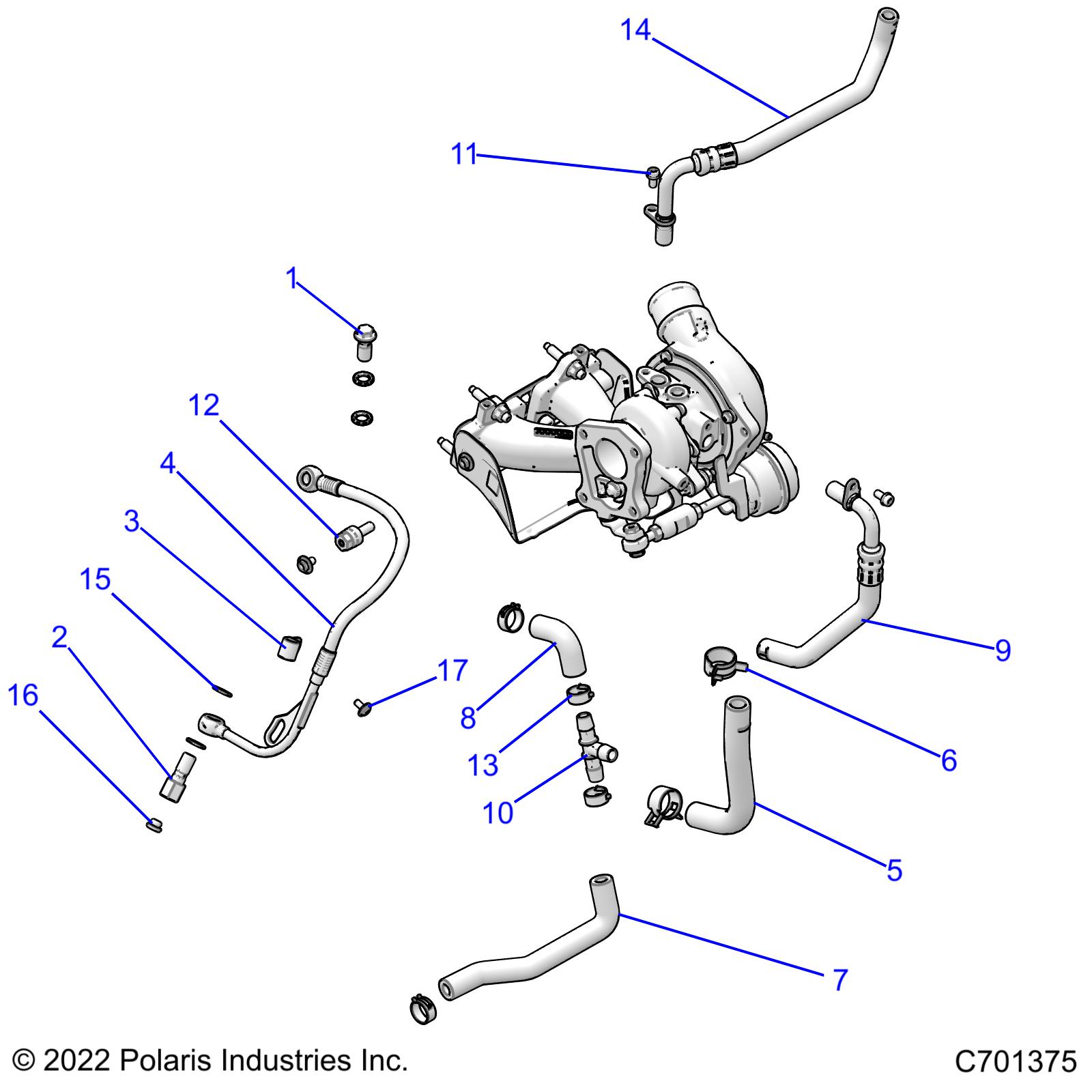 14
11
1
12
4
3
15
2
16
17
8
13
10
9
6
5
7

© 2022 Polaris Industries Inc.
C701375