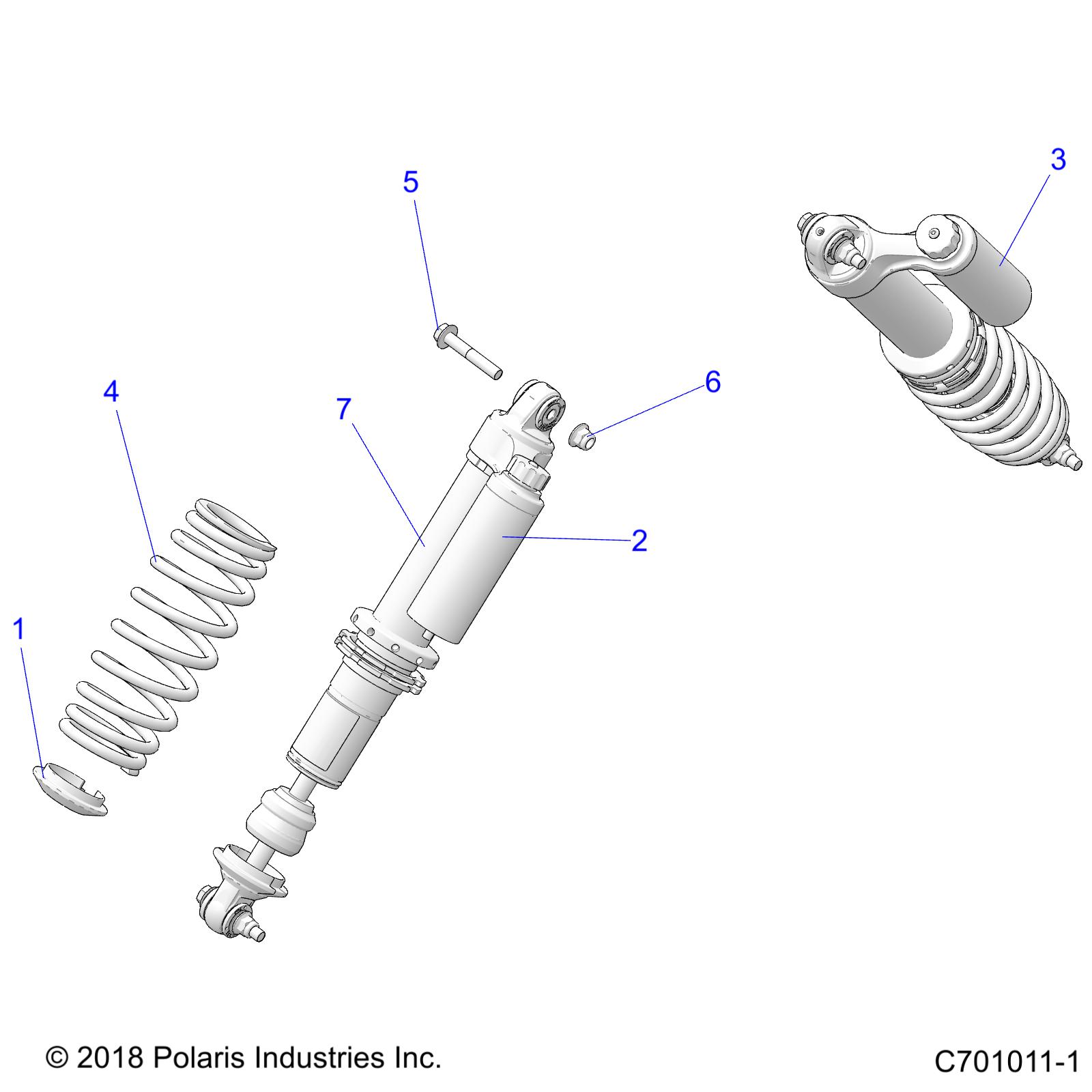 3

5

6

4

7

2

1

© 2018 Polaris Industries Inc.

C701011-1