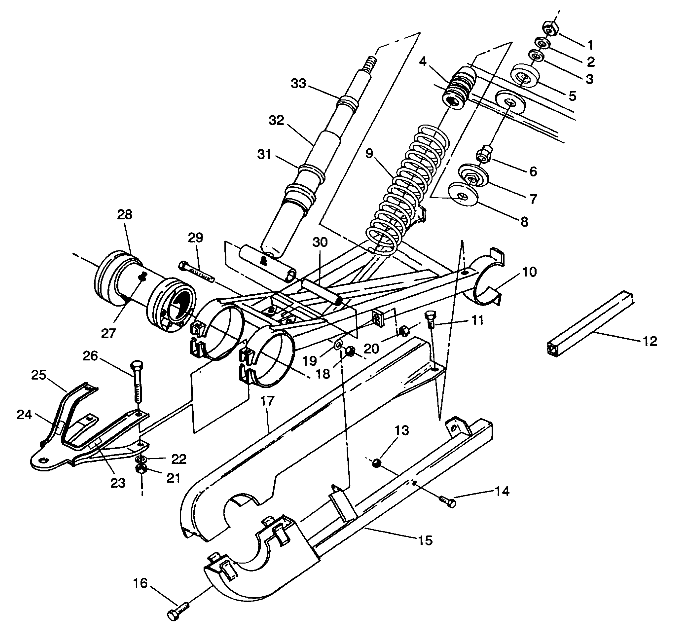 1
2
3
4
5
6
7
8
9
10
11
12
13
14
15
16
17
18
19
20
21
22
23
24
25
26
27
28
29
30
31
32
33