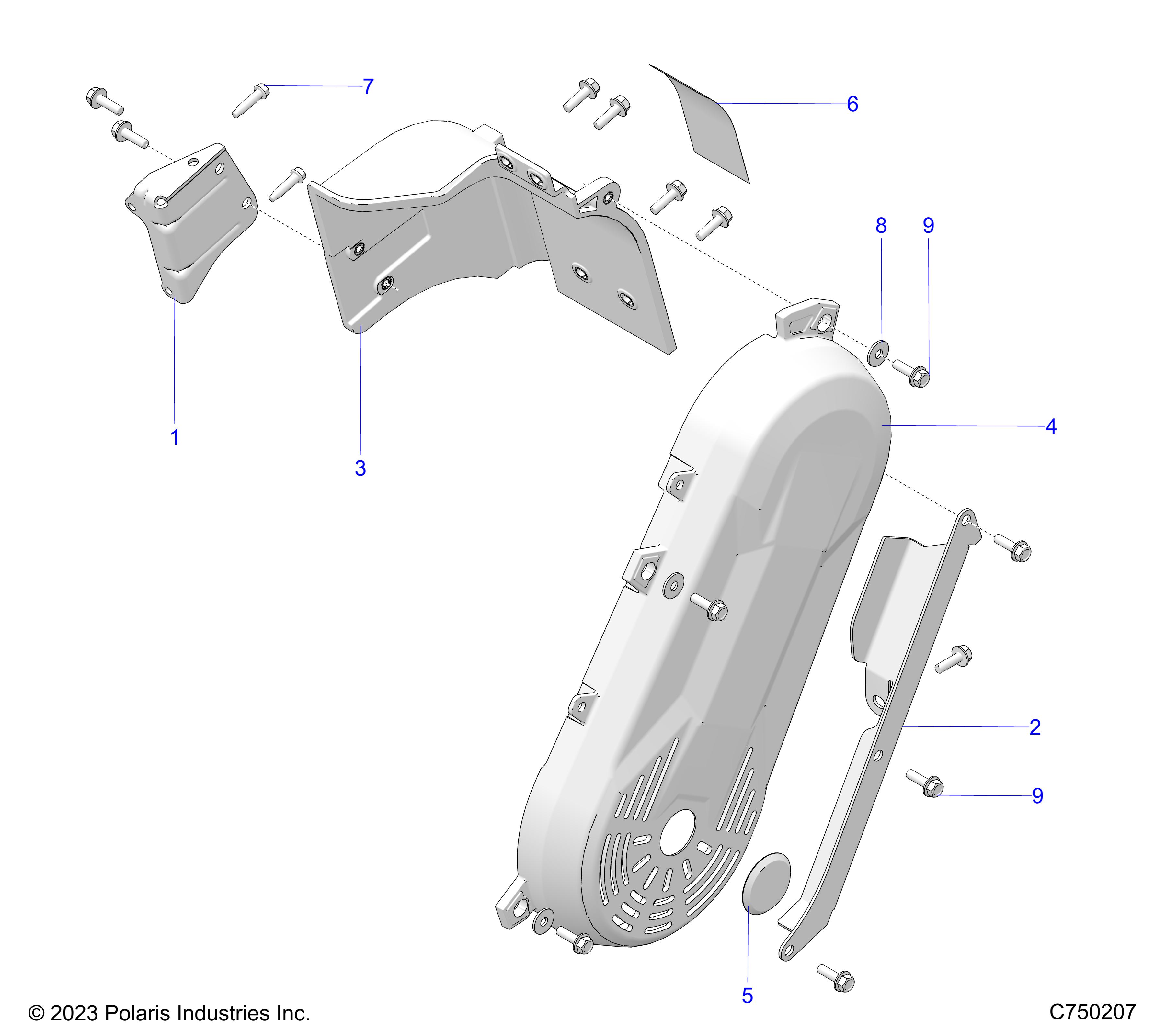 7
6
8
9
1
3
4
2
9
5
© 2023 Polaris Industries Inc.
C750207