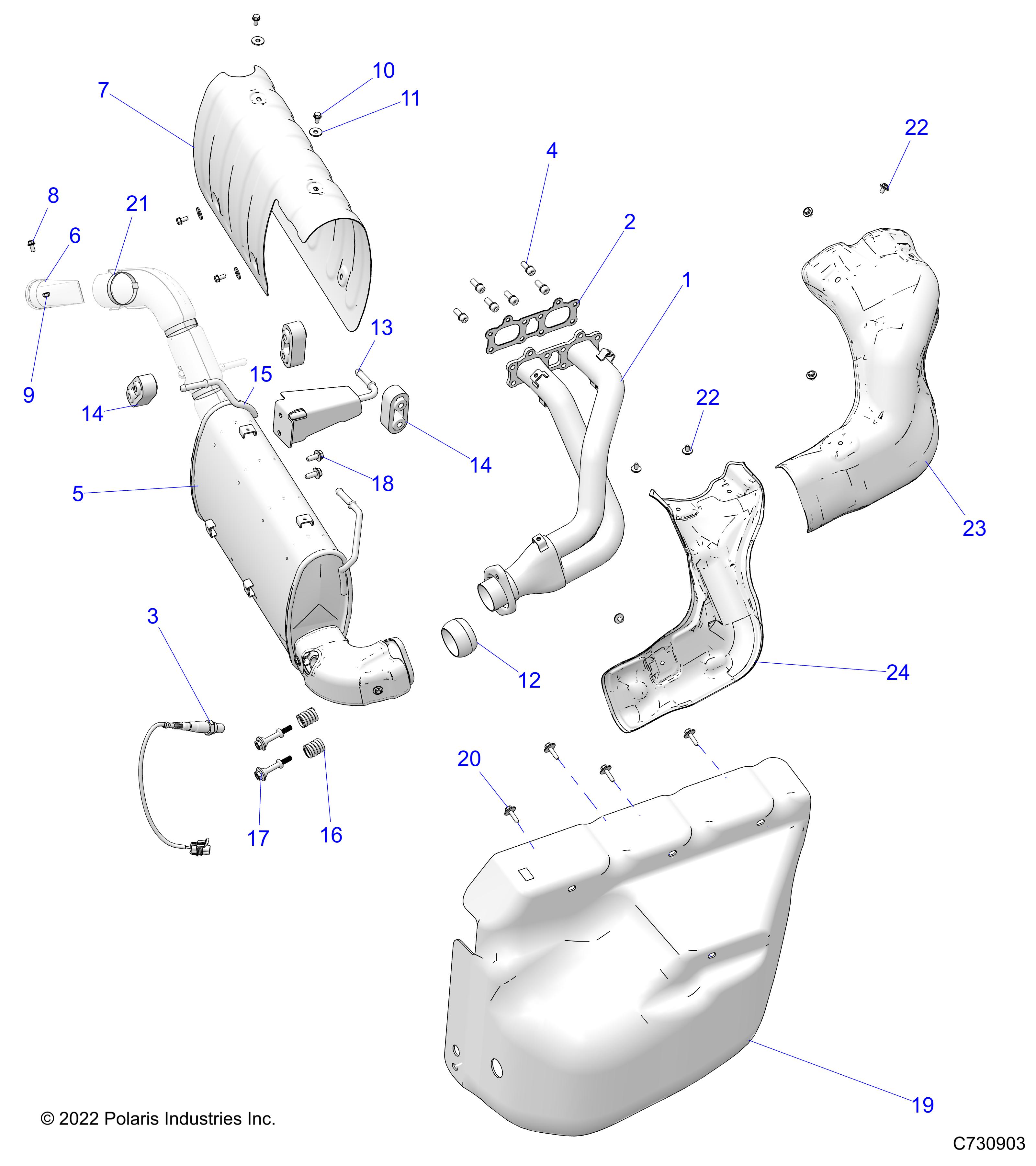 10
7
11
22
4
8
21
2
6
1
13
9
15
14
22
14
18
5
23
3
12
24
20
17
16
19
© 2022 Polaris Industries Inc.
C730903