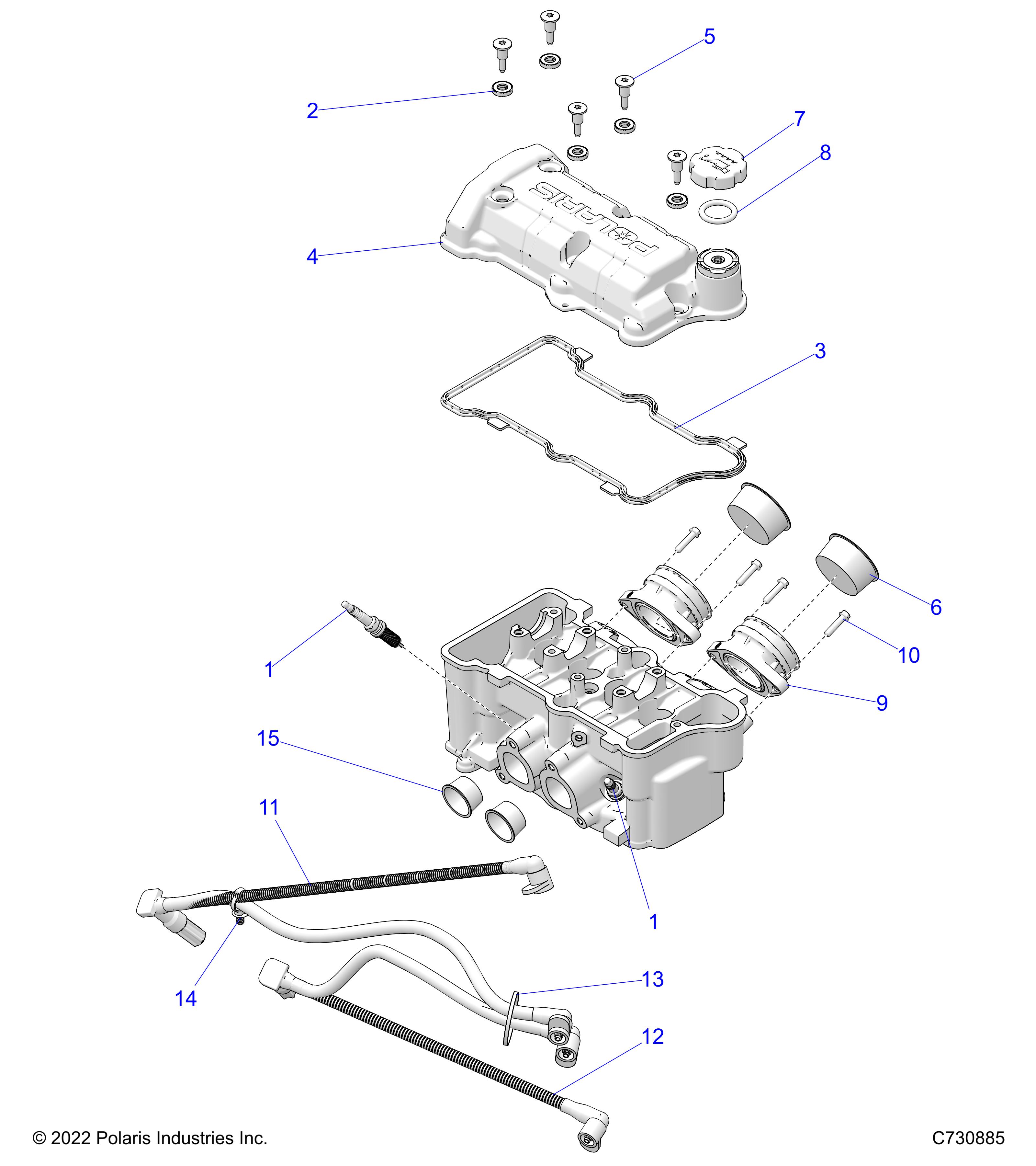 5
2
7
8
POLARIS
4
3
6
10
1
9
15
11
1
14
13
12
© 2022 Polaris Industries Inc.
C730885