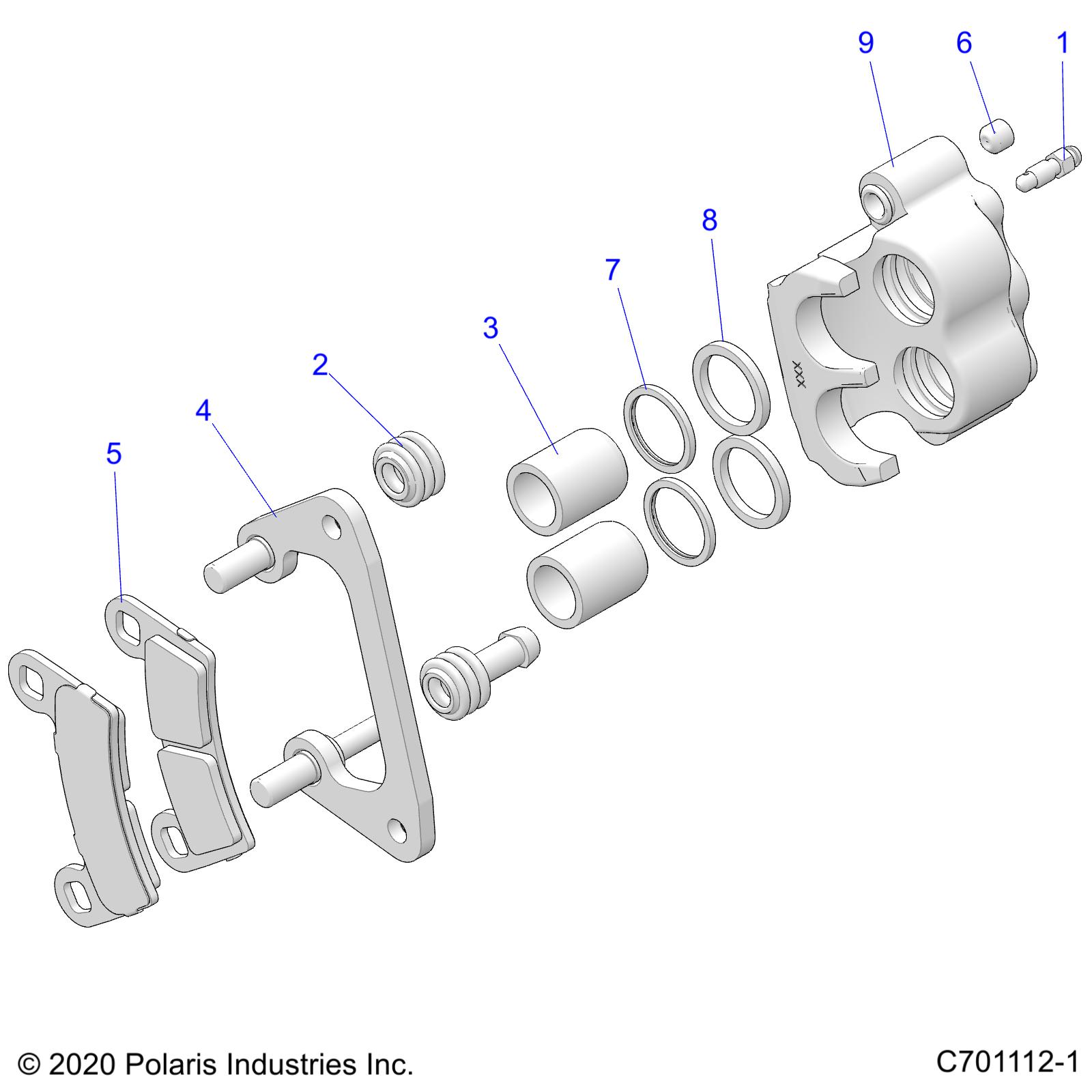 9 6 1

8

7

3

2

4

5

XXX

© 2020 Polaris Industries Inc.

C701112-1