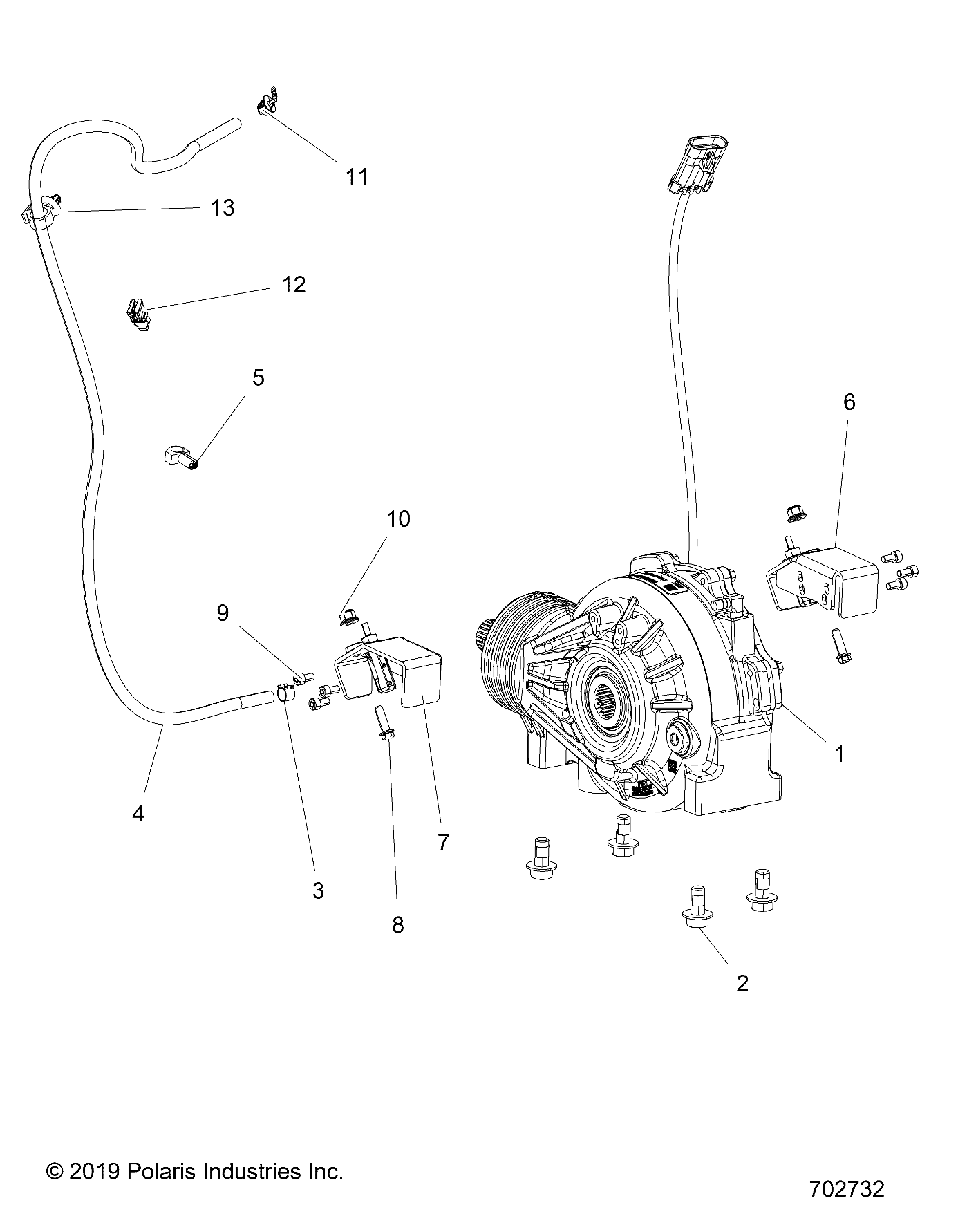 11

13

12

5

6

10

9

1

4

7

3

8

2

© 2019 Polaris Industries Inc.

702732