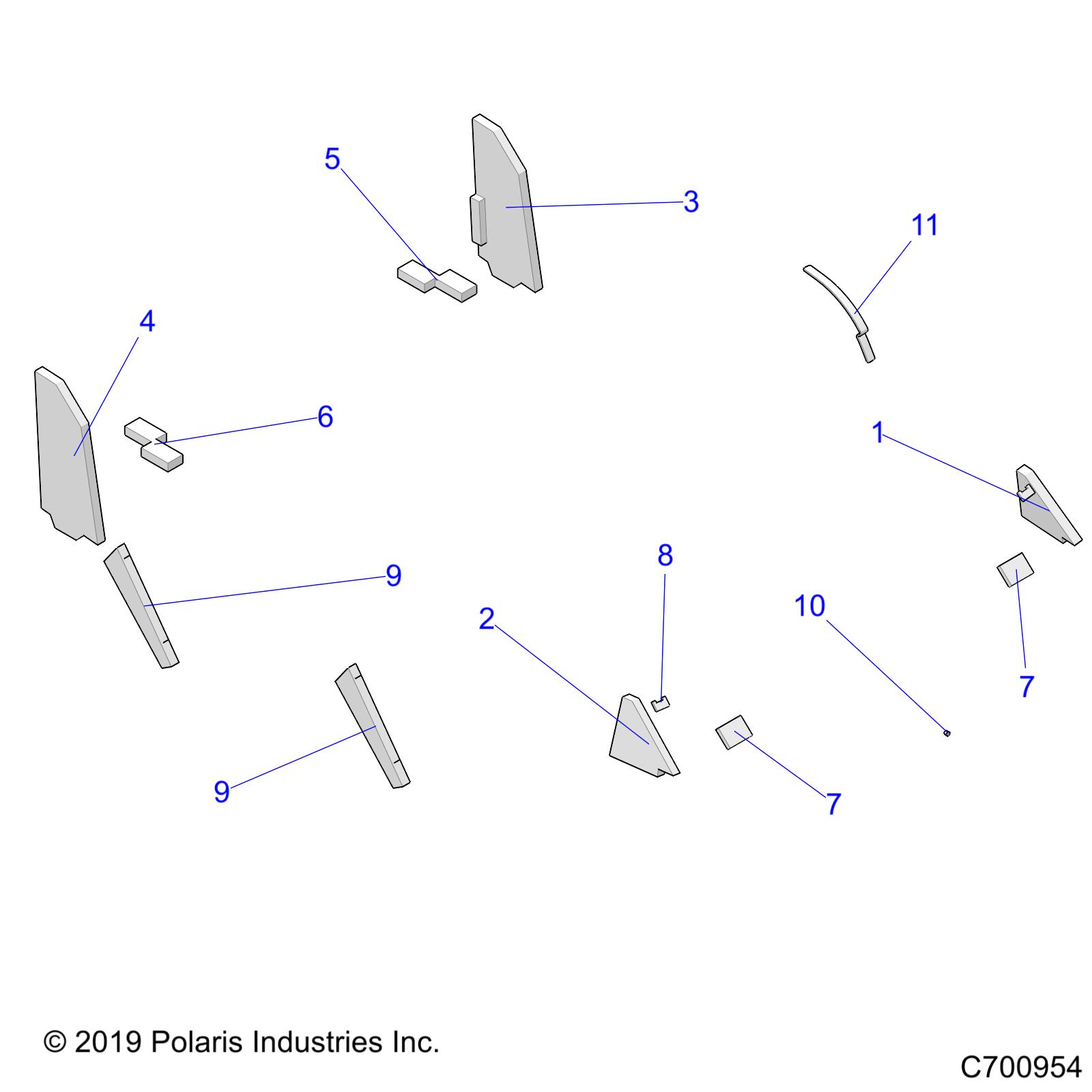 5

3

11

4

6

1

8

9

2

10

7

9

7

© 2019 Polaris Industries Inc.

C700954